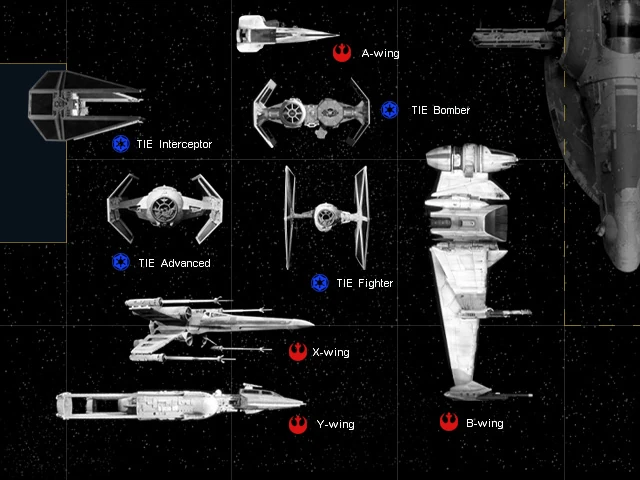 A-wing

TIE Bomber

TIE Interceptor

TIE Advanced

TIE Fighter

X-wing

Y-wing

B-wing