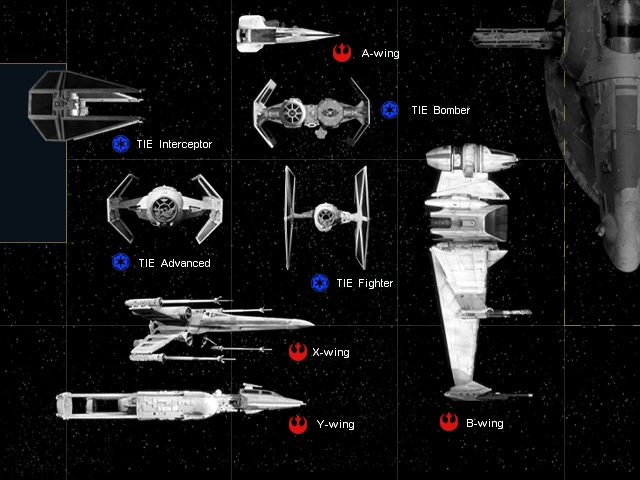 A-wing

TIE Bomber

TIE Interceptor

TIE Advanced

TIE Fighter

X-wing

Y-wing

B-wing