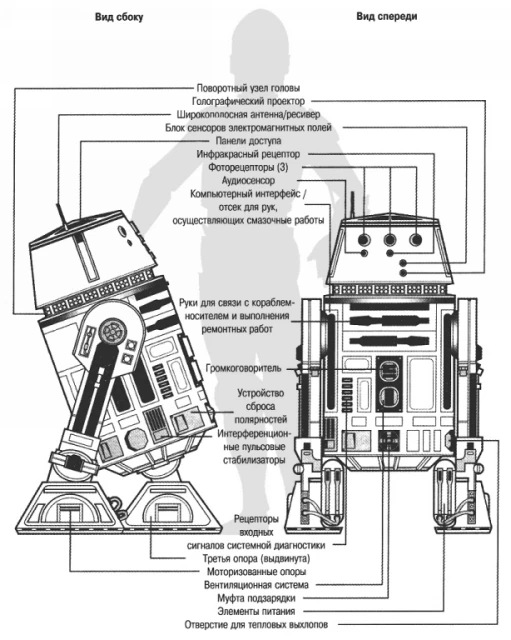 Вид сбоку

Вид спереди

Поворотный узел головы
Голографический проектор
Широкополосная антенна/ресивер
Блок сенсоров электромагнитных полей
Панели доступа
Инфракрасный рецептор
Фоторецепторы (3)
Аудиосенсор
Компьютерный интерфейс / отсек для рук, осуществляющих смазочные работы

Руки для связи с кораблем-носителем и выполнения ремонтных работ

Громкоговоритель

Устройство сброса полярностей
Интерференционные пульсовые стабилизаторы

Рецепторы входных сигналов системной диагностики
Третья опора (выдвинута)
Моторизованные опоры
Вентиляционная система
Муфта подзарядки
Элементы питания
Отверстие для тепловых выхлопов