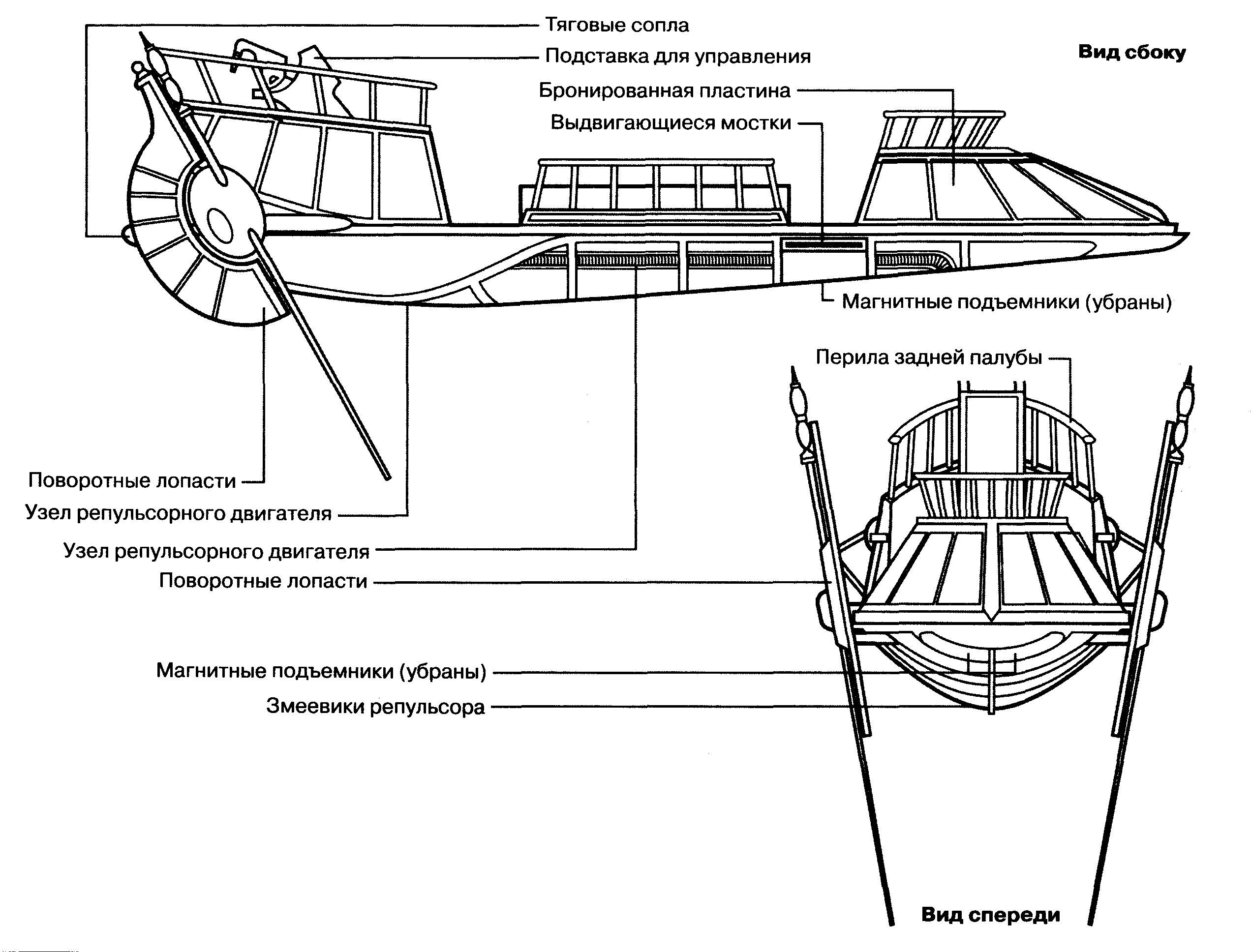 Тяговые сопла
Подставка для управления
Вид сбоку
Бронированная пластина
Выдвигающиеся мостки
Магнитные подъемники (убраны)
Перила задней палубы
Поворотные лопасти
Узел репульсорного двигателя
Узел репульсорного двигателя
Поворотные лопасти
Магнитные подъемники (убраны)
Змеевики репульсора
Вид спереди