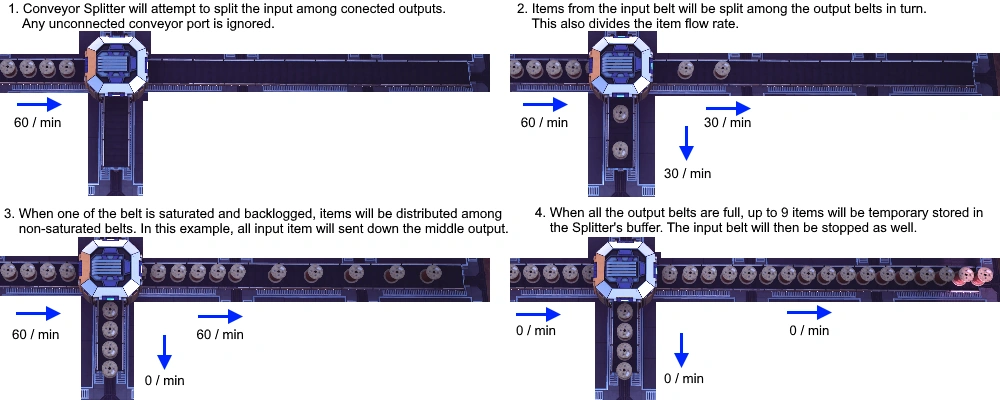 1. Conveyor Splitter will attempt to split the input among conected outputs. Any unconnected conveyor port is ignored.

60 / min

2. Items from the input belt will be split among the output belts in turn. This also divides the item flow rate.

60 / min

30 / min

30 / min

3. When one of the belt is saturated and backlogged, items will be distributed among non-saturated belts. In this example, all input item will sent down the middle output.

60 / min

60 / min

0 / min

4. When all the output belts are full, up to 9 items will be temporary stored in the Splitter's buffer. The input belt will then be stopped as well.

0 / min

0 / min

0 / min