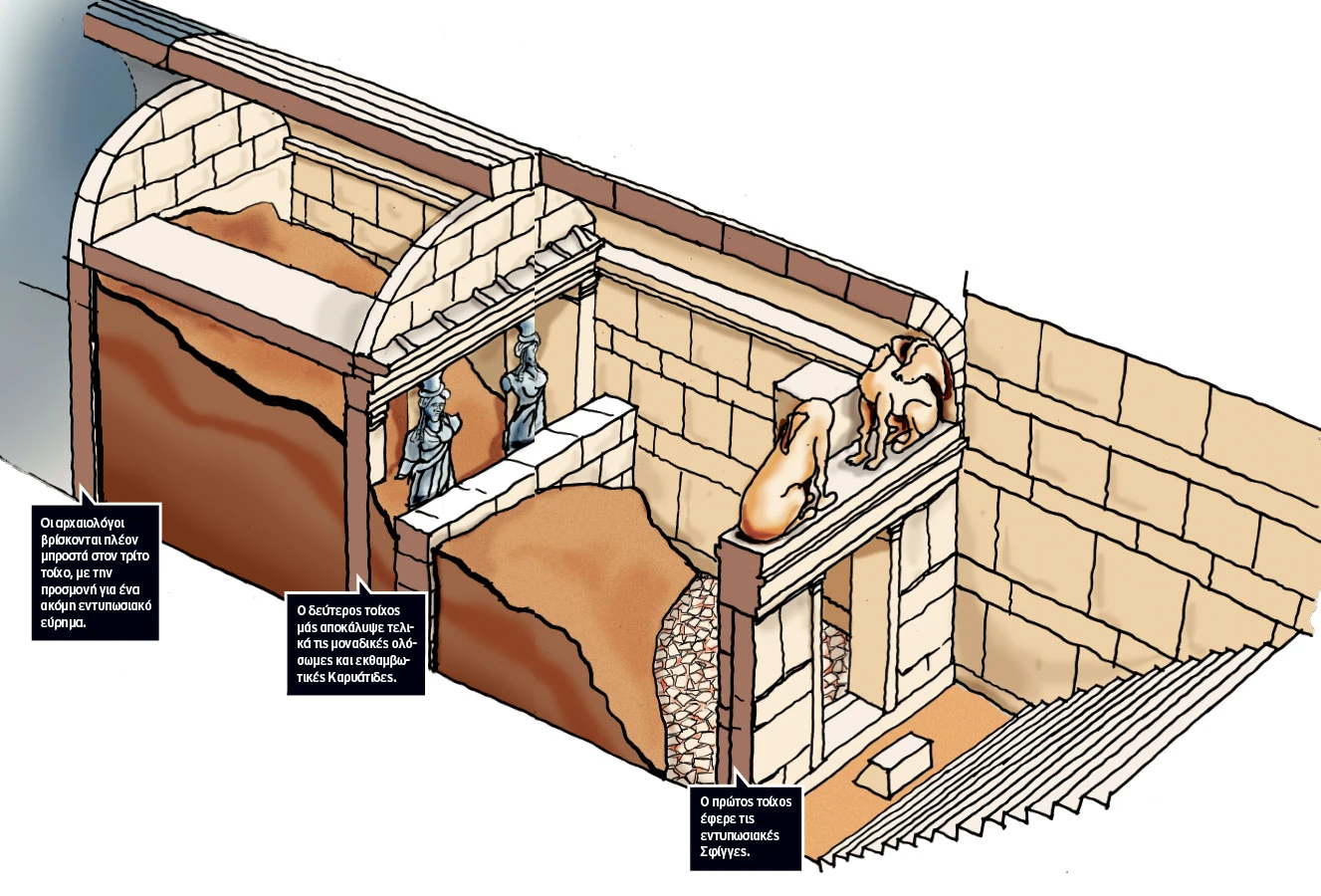 Οι αρχαιολόγοι βρίσκονται πλέον μπροστά στον τρίτο τοίχο, με την προσμονή για ένα ακόμη εντυπωσιακό εύρημα.

Ο δεύτερος τοίχος μάς αποκάλυψε τελικά τις μοναδικές ολόσωμες και εκθαμβωτικές Καρυάτιδες.

Ο πρώτος τοίχος έφερε τις εντυπωσιακές Σφίγγες.