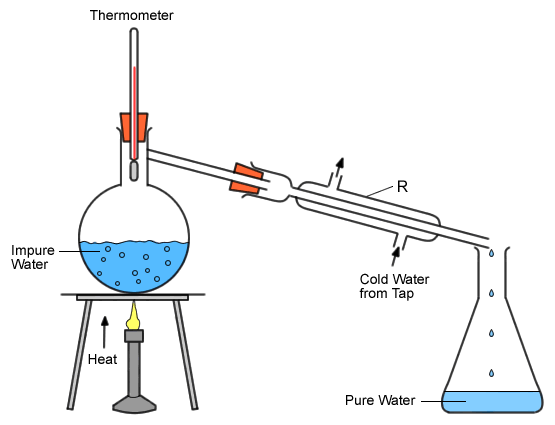 Thermometer

R

Impure Water

Cold Water from Tap

Heat

Pure Water