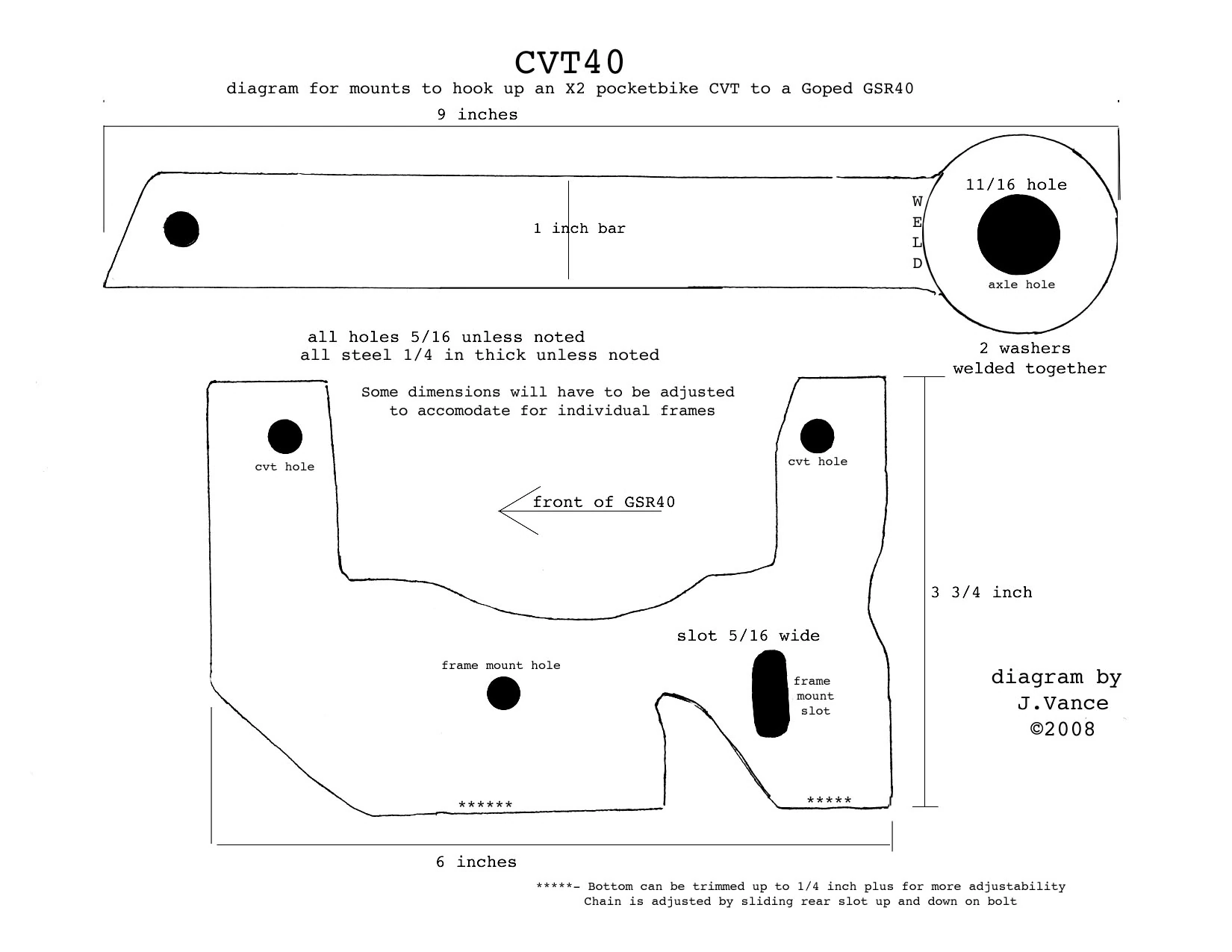 CVT40
diagram for mounts to hook up an X2 pocketbike CVT to a Goped GSR40

9 inches

1 inch bar

W
E
L
D

11/16 hole

axle hole

2 washers
welded together

all holes 5/16 unless noted
all steel 1/4 in thick unless noted

Some dimensions will have to be adjusted
to accomodate for individual frames

cvt hole

cvt hole

front of GSR40

3 3/4 inch

slot 5/16 wide

frame mount hole

frame
mount
slot

diagram by
J.Vance
©2008

******

*****

6 inches

*****- Bottom can be trimmed up to 1/4 inch plus for more adjustability
Chain is adjusted by sliding rear slot up and down on bolt