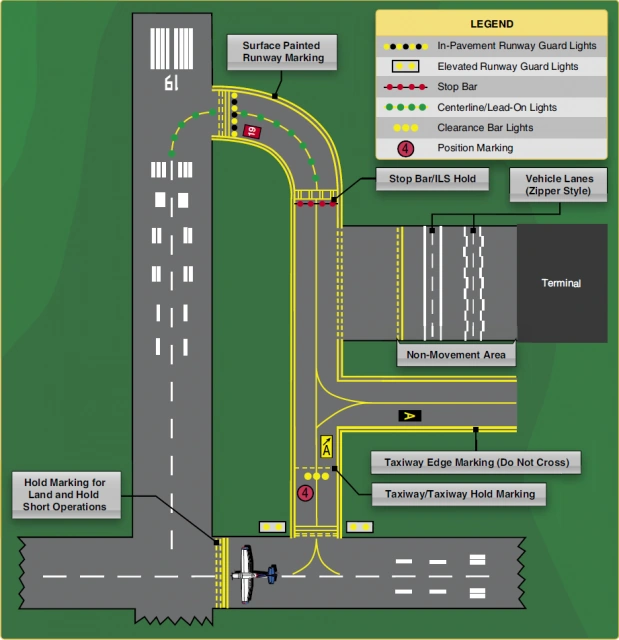 LEGEND

In-Pavement Runway Guard Lights

Elevated Runway Guard Lights

Stop Bar

Centerline/Lead-On Lights

Clearance Bar Lights

4 Position Marking

Surface Painted Runway Marking

19

19

Stop Bar/ILS Hold

Vehicle Lanes (Zipper Style)

Terminal

Non-Movement Area

A

A

Taxiway Edge Marking (Do Not Cross)

Taxiway/Taxiway Hold Marking

4

Hold Marking for Land and Hold Short Operations