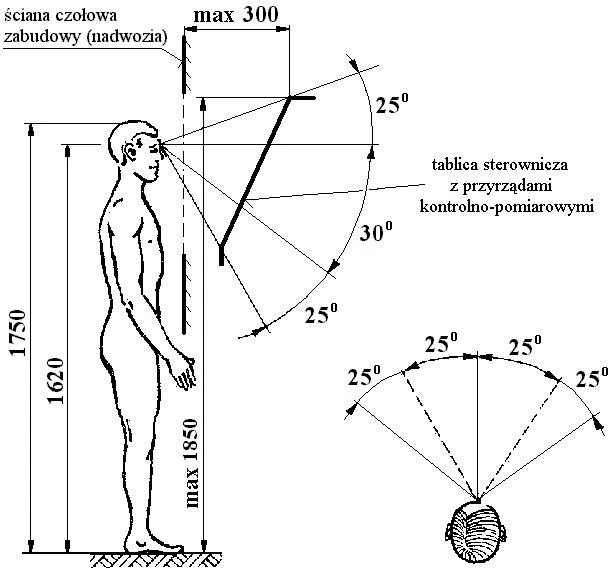 ściana czołowa zabudowy (nadwozia)

max 300

$25^0$

tablica sterownicza z przyrządami kontrolno-pomiarowymi

$30^0$

$25^0$

1750

1620

max 1850

$25^0$ $25^0$

$25^0$ $25^0$