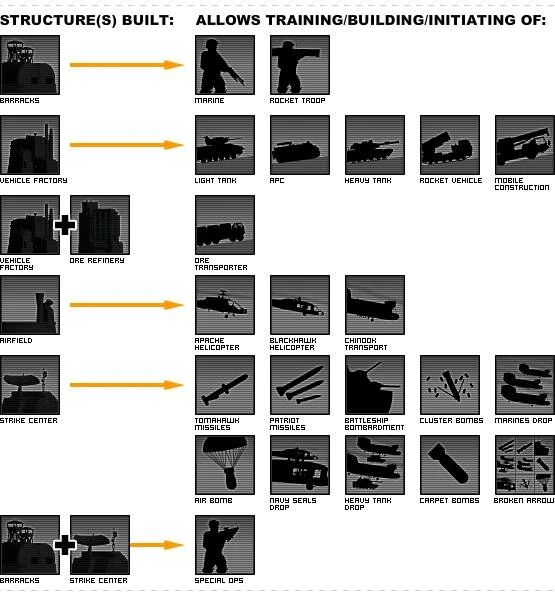 STRUCTURE(S) BUILT: ALLOWS TRAINING/BUILDING/INITIATING OF:

BARRACKS
MARINE
ROCKET TROOP

VEHICLE FACTORY
LIGHT TANK
APC
HEAVY TANK
ROCKET VEHICLE
MOBILE CONSTRUCTION

VEHICLE FACTORY
ORE REFINERY
ORE TRANSPORTER

AIRFIELD
APACHE HELICOPTER
BLACKHAWK HELICOPTER
CHINOOK TRANSPORT

STRIKE CENTER
TOMAHAWK MISSILES
PATRIOT MISSILES
BATTLESHIP BOMBARDMENT
CLUSTER BOMBS
MARINES DROP
AIR BOMB
NAVY SEALS DROP
HEAVY TANK DROP
CARPET BOMBS
BROKEN ARROW

BARRACKS
STRIKE CENTER
SPECIAL OPS