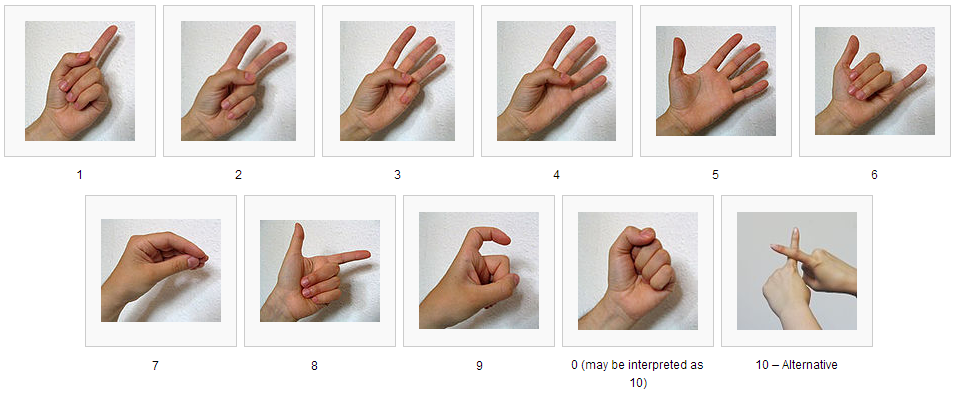 1

2

3

4

5

6

7

8

9

0 (may be interpreted as 10)

10 – Alternative