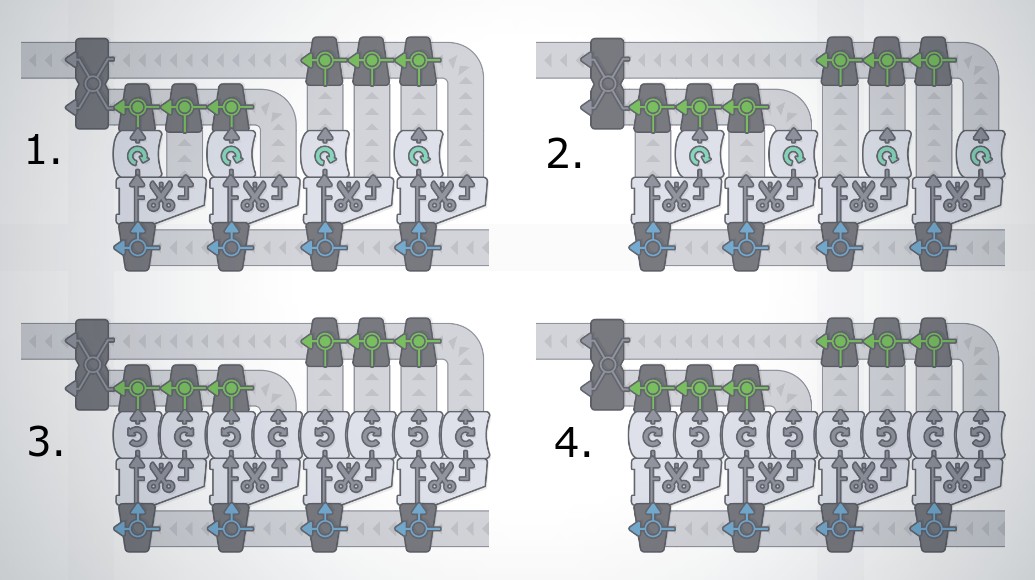 1.

2.

3.

4.