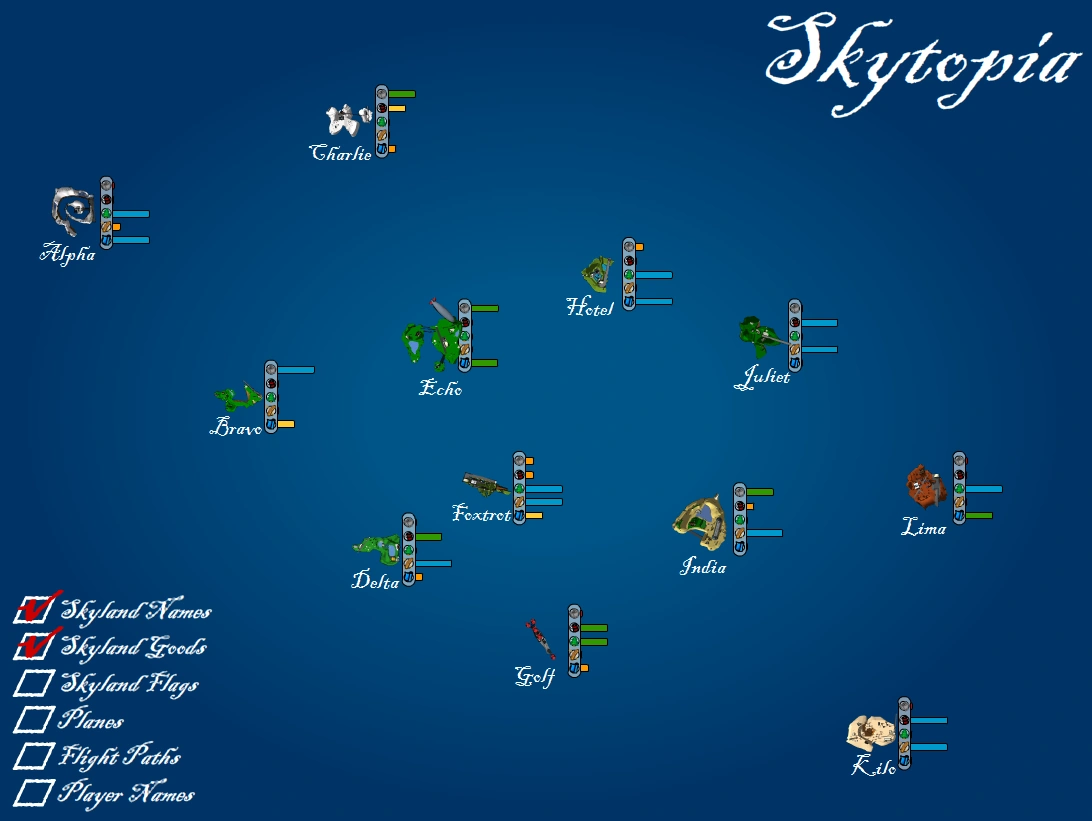 Skytopia

Charlie

Alpha

Hotel

Echo

Juliet

Bravo

Foxtrot

Lima

India

Delta

Golf

Kilo

Skyland Names
Skyland Goods
Skyland Flags
Planes
Flight Paths
Player Names