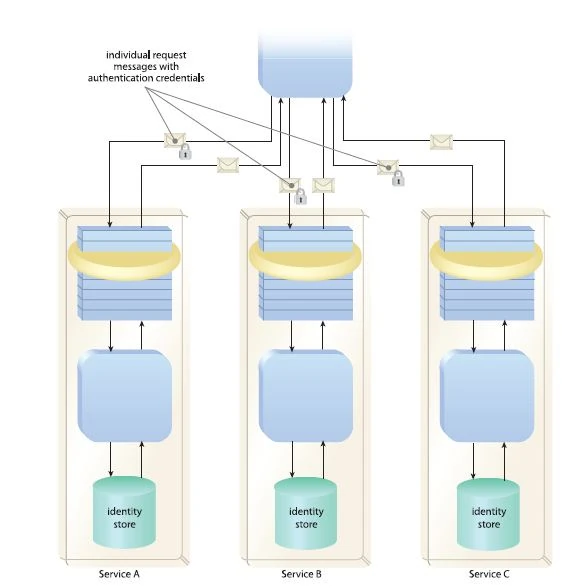 individual request messages with authentication credentials

identity store

identity store

identity store

Service A

Service B

Service C