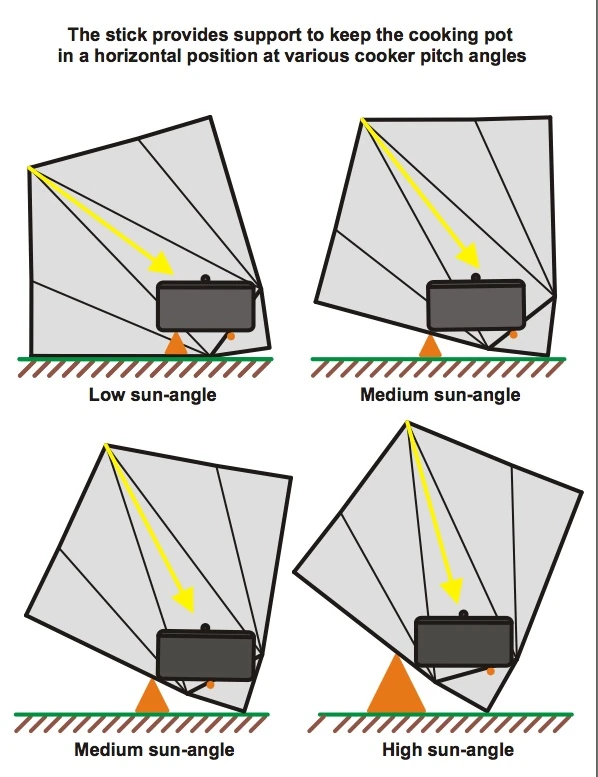 The stick provides support to keep the cooking pot in a horizontal position at various cooker pitch angles

Low sun-angle

Medium sun-angle

Medium sun-angle

High sun-angle