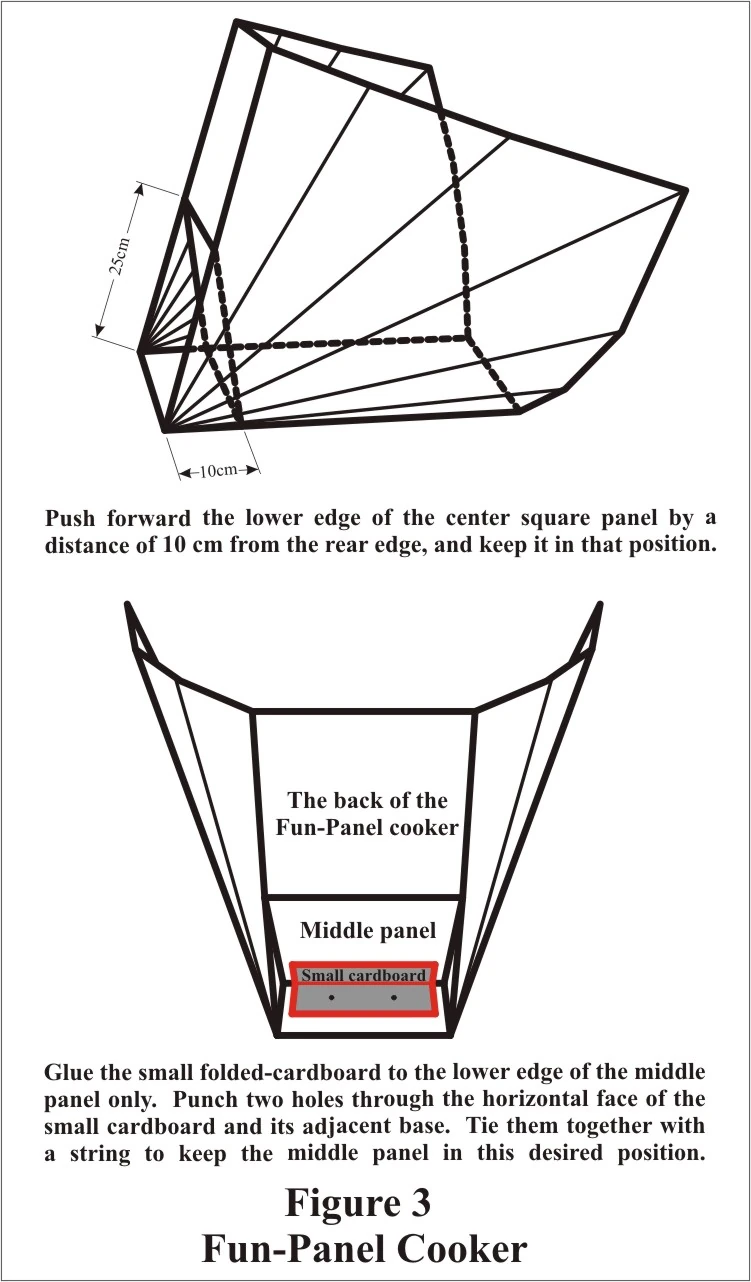 25cm

10cm

Push forward the lower edge of the center square panel by a distance of 10 cm from the rear edge, and keep it in that position.

The back of the Fun-Panel cooker

Middle panel

Small cardboard

Glue the small folded-cardboard to the lower edge of the middle panel only. Punch two holes through the horizontal face of the small cardboard and its adjacent base. Tie them together with a string to keep the middle panel in this desired position.

Figure 3
Fun-Panel Cooker