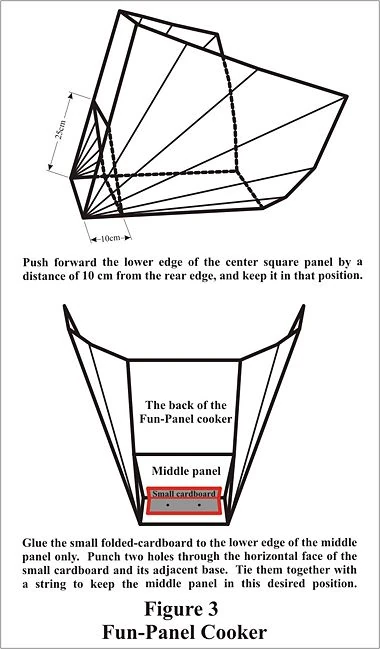 25cm

10cm

Push forward the lower edge of the center square panel by a distance of 10 cm from the rear edge, and keep it in that position.

The back of the Fun-Panel cooker

Middle panel

Small cardboard

Glue the small folded-cardboard to the lower edge of the middle panel only. Punch two holes through the horizontal face of the small cardboard and its adjacent base. Tie them together with a string to keep the middle panel in this desired position.

Figure 3
Fun-Panel Cooker