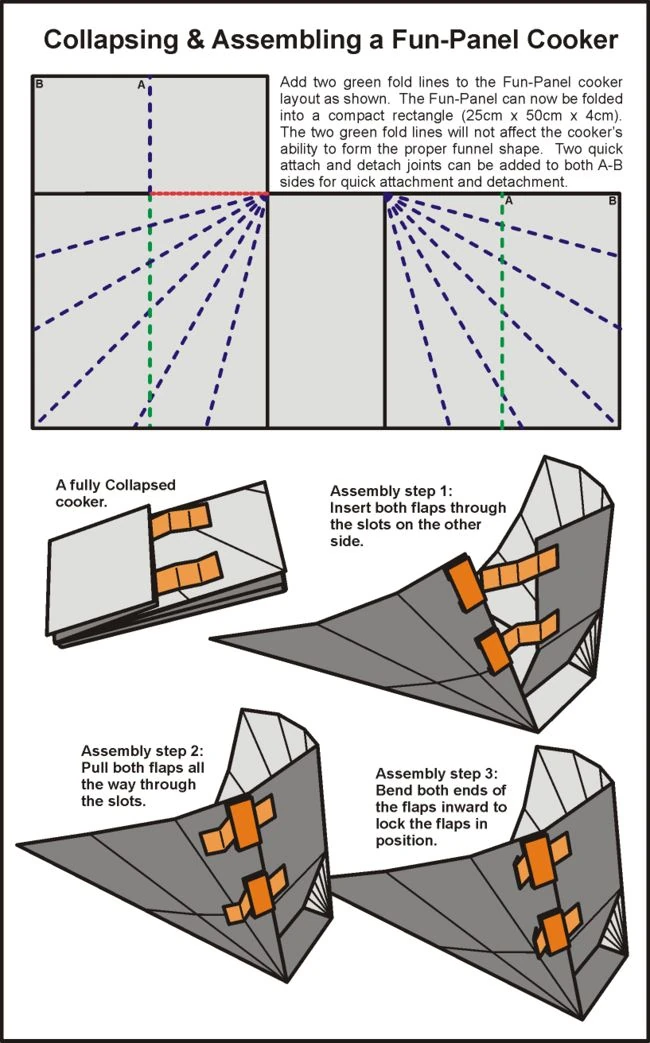 Collapsing & Assembling a Fun-Panel Cooker

B

A

Add two green fold lines to the Fun-Panel cooker layout as shown. The Fun-Panel can now be folded into a compact rectangle (25cm x 50cm x 4cm). The two green fold lines will not affect the cooker's ability to form the proper funnel shape. Two quick attach and detach joints can be added to both A-B sides for quick attachment and detachment.

A

B

A fully Collapsed cooker.

Assembly step 1: Insert both flaps through the slots on the other side.

Assembly step 2: Pull both flaps all the way through the slots.

Assembly step 3: Bend both ends of the flaps inward to lock the flaps in position.