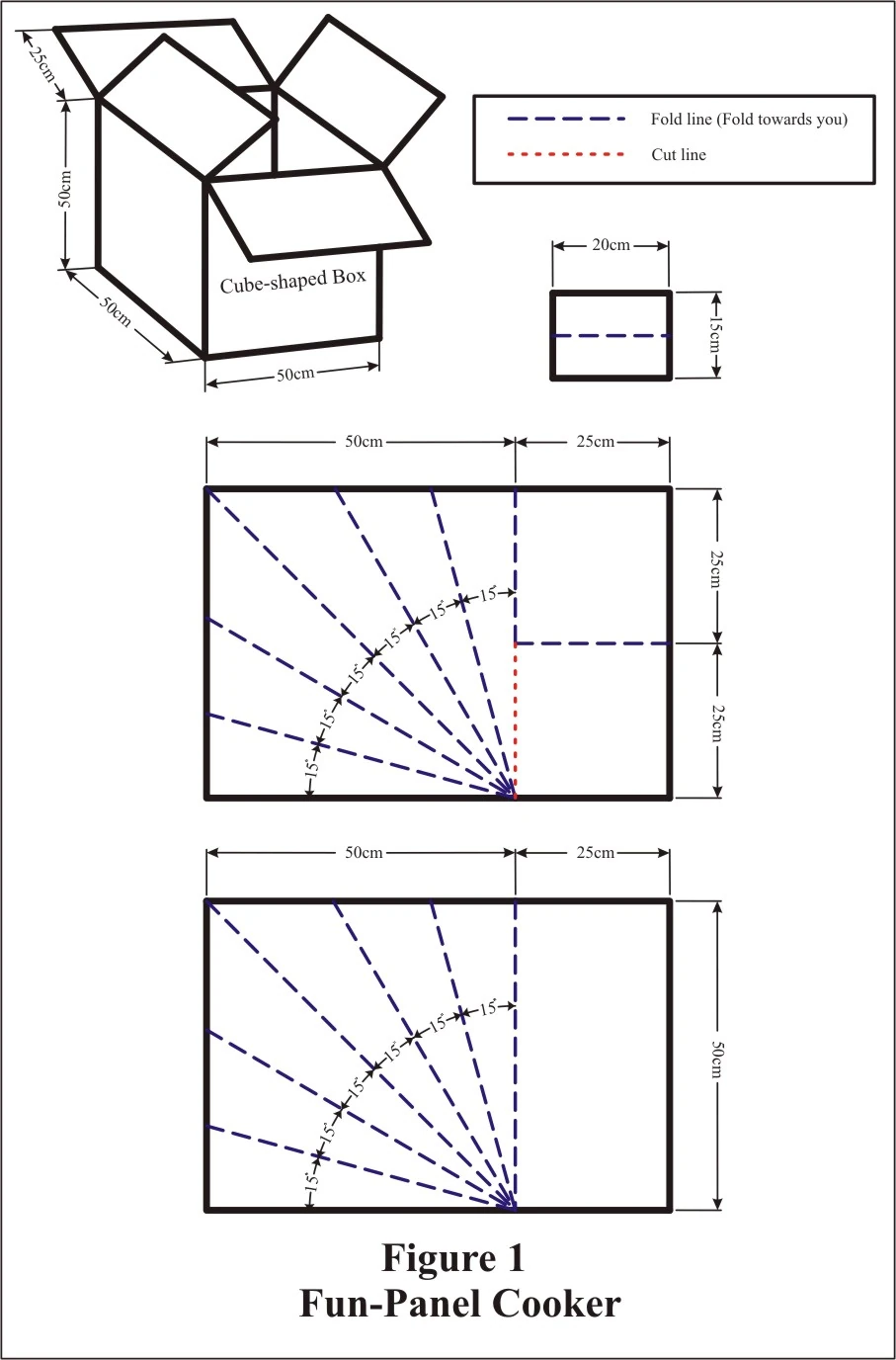 25cm
50cm
50cm
50cm
Cube-shaped Box

Fold line (Fold towards you)
Cut line

20cm
15cm

50cm
25cm
25cm
25cm
15°
15°
15°
15°
15°
15°

50cm
25cm
50cm
15°
15°
15°
15°
15°
15°

Figure 1
Fun-Panel Cooker