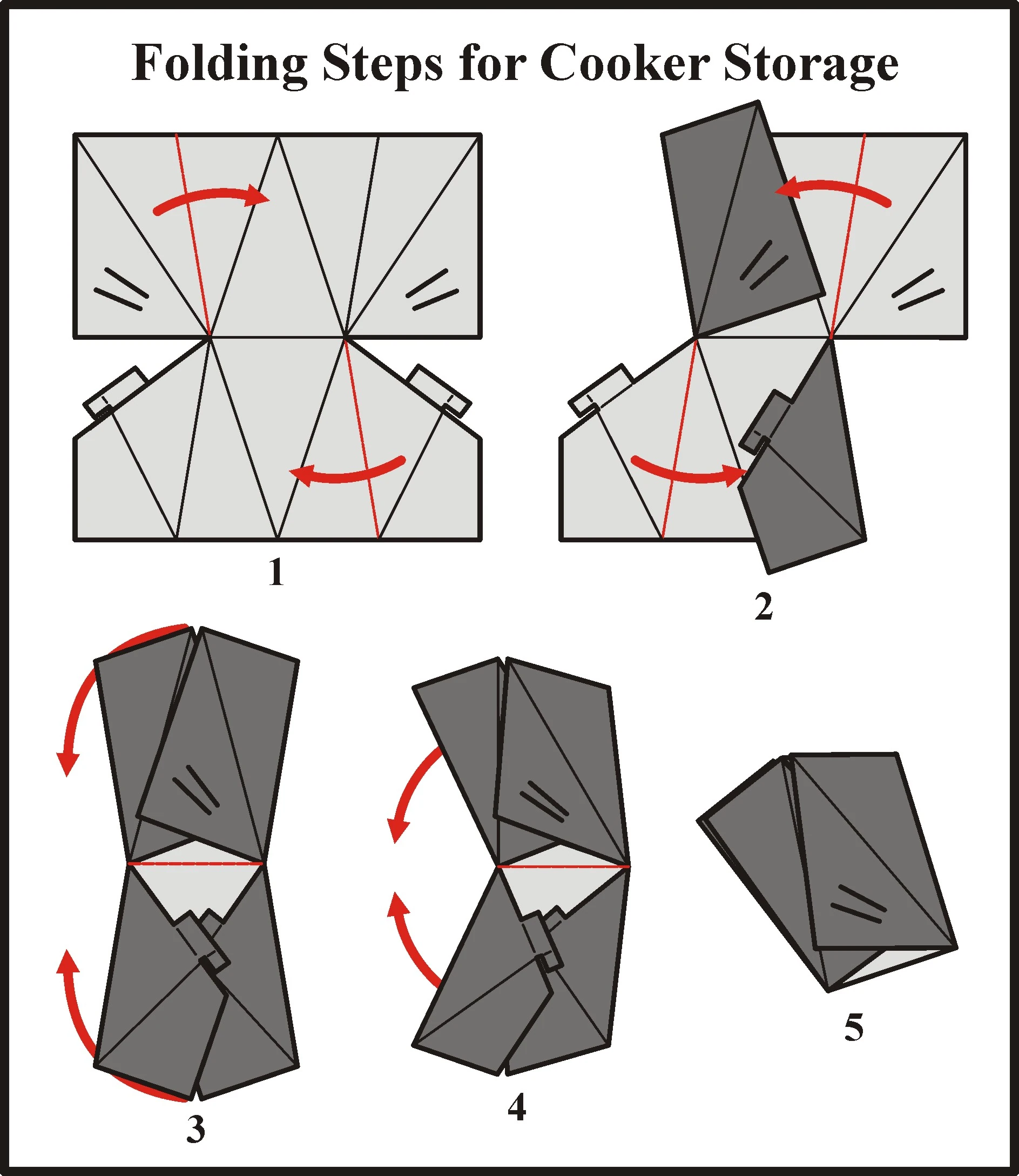 Folding Steps for Cooker Storage

1

2

3

4

5