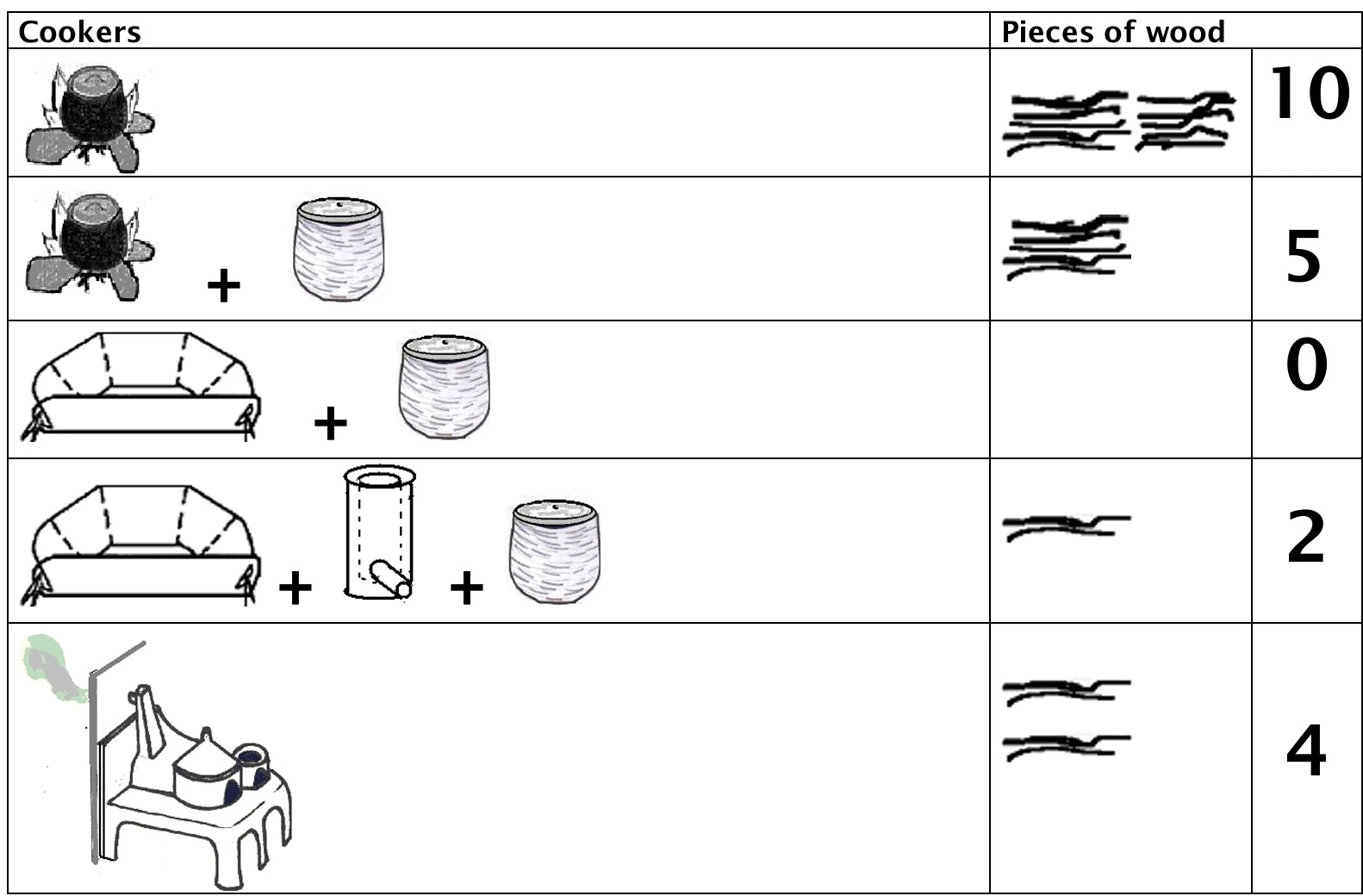 | Cookers | Pieces of wood | |
|---|---|---|
| | | 10 |
| + | | 5 |
| + | | 0 |
| + + | | 2 |
| | | 4 |