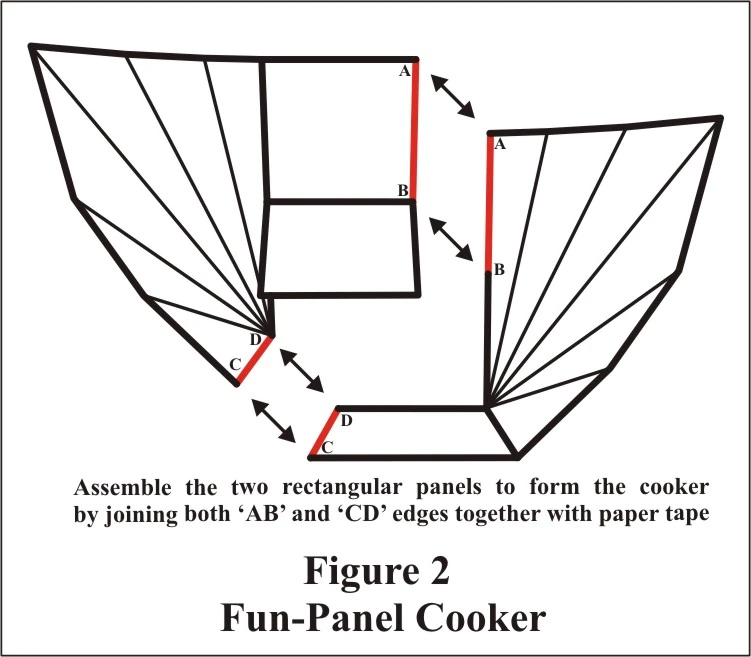 A
B
A
B
D
C
D
C

Assemble the two rectangular panels to form the cooker by joining both ‘AB’ and ‘CD’ edges together with paper tape

Figure 2
Fun-Panel Cooker