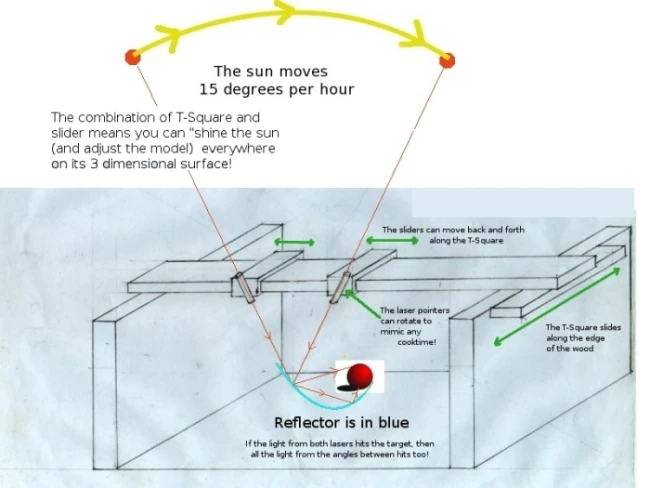 The sun moves
15 degrees per hour

The combination of T-Square and slider means you can "shine the sun (and adjust the model) everywhere on its 3 dimensional surface!

The sliders can move back and forth along the T-Square

The laser pointers can rotate to mimic any cooktime!

The T-Square slides along the edge of the wood

Reflector is in blue

If the light from both lasers hits the target, then all the light from the angles between hits too!