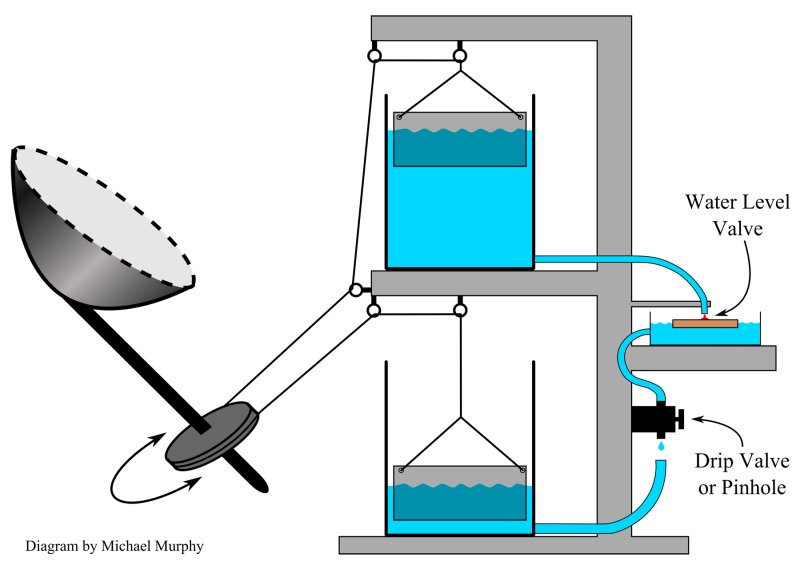 Water Level Valve

Drip Valve or Pinhole

Diagram by Michael Murphy