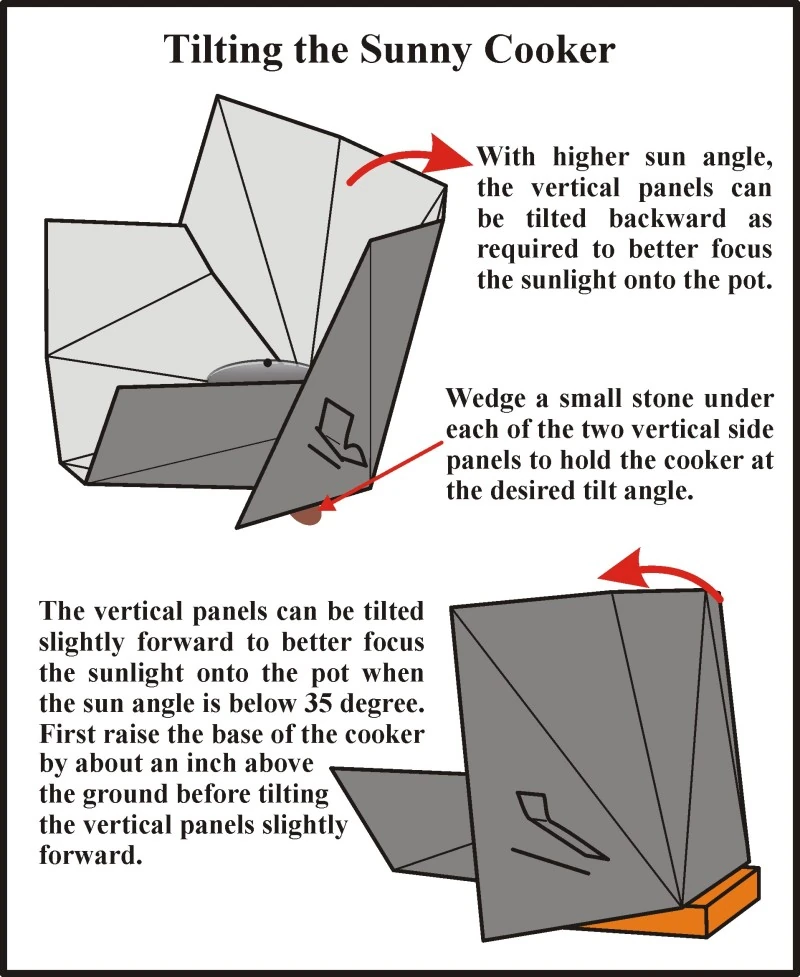 Tilting the Sunny Cooker

With higher sun angle, the vertical panels can be tilted backward as required to better focus the sunlight onto the pot.

Wedge a small stone under each of the two vertical side panels to hold the cooker at the desired tilt angle.

The vertical panels can be tilted slightly forward to better focus the sunlight onto the pot when the sun angle is below 35 degree. First raise the base of the cooker by about an inch above the ground before tilting the vertical panels slightly forward.