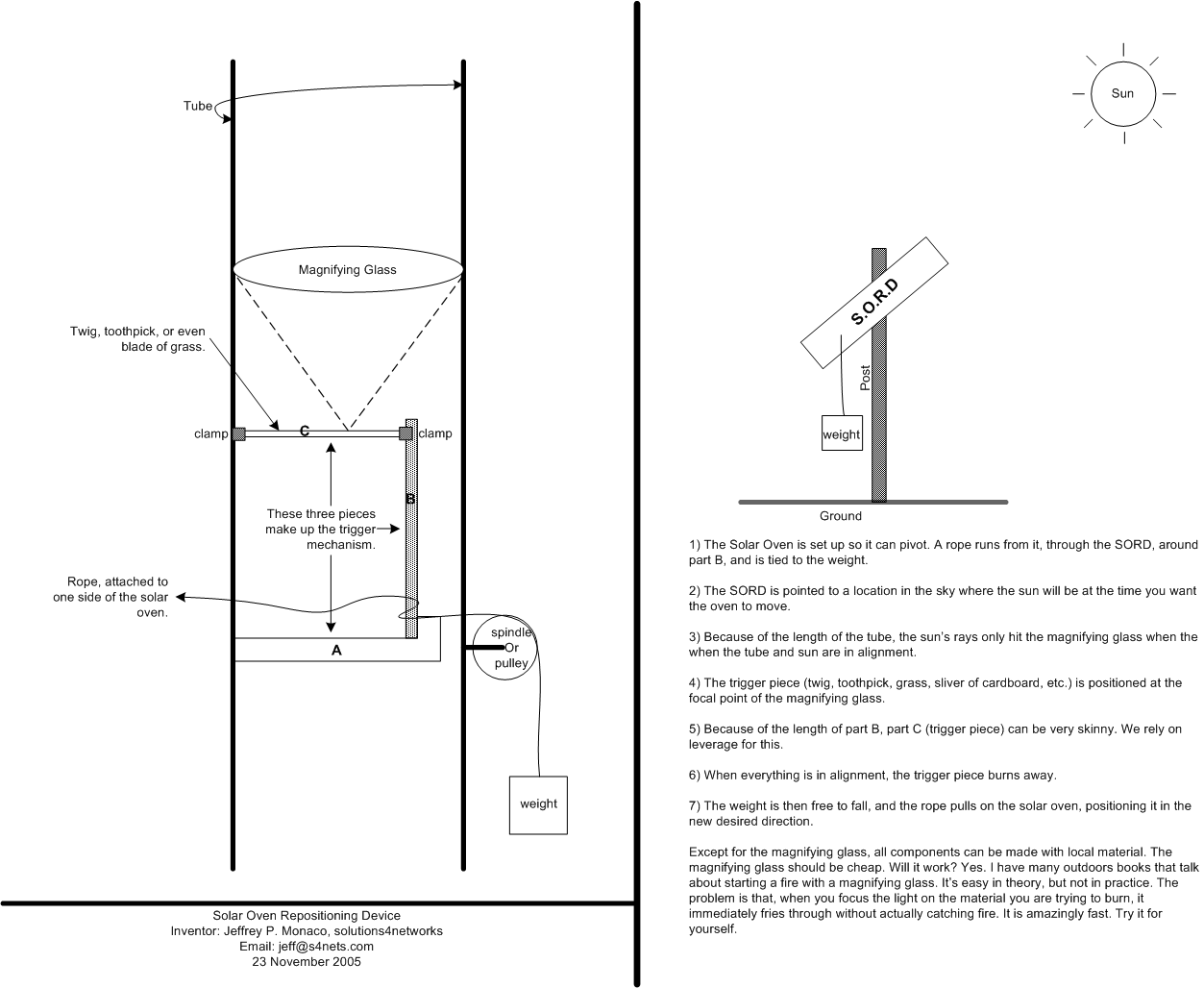 Tube

Magnifying Glass

Twig, toothpick, or even blade of grass.

clamp

C

clamp

B

These three pieces make up the trigger mechanism.

Rope, attached to one side of the solar oven.

A

spindle Or pulley

weight

Solar Oven Repositioning Device
Inventor: Jeffrey P. Monaco, solutions4networks
Email: jeff@s4nets.com
23 November 2005

Sun

S.O.R.D

Post

weight

Ground

1) The Solar Oven is set up so it can pivot. A rope runs from it, through the SORD, around part B, and is tied to the weight.

2) The SORD is pointed to a location in the sky where the sun will be at the time you want the oven to move.

3) Because of the length of the tube, the sun's rays only hit the magnifying glass when the when the tube and sun are in alignment.

4) The trigger piece (twig, toothpick, grass, sliver of cardboard, etc.) is positioned at the focal point of the magnifying glass.

5) Because of the length of part B, part C (trigger piece) can be very skinny. We rely on leverage for this.

6) When everything is in alignment, the trigger piece burns away.

7) The weight is then free to fall, and the rope pulls on the solar oven, positioning it in the new desired direction.

Except for the magnifying glass, all components can be made with local material. The magnifying glass should be cheap. Will it work? Yes. I have many outdoors books that talk about starting a fire with a magnifying glass. It's easy in theory, but not in practice. The problem is that, when you focus the light on the material you are trying to burn, it immediately fries through without actually catching fire. It is amazingly fast. Try it for yourself.