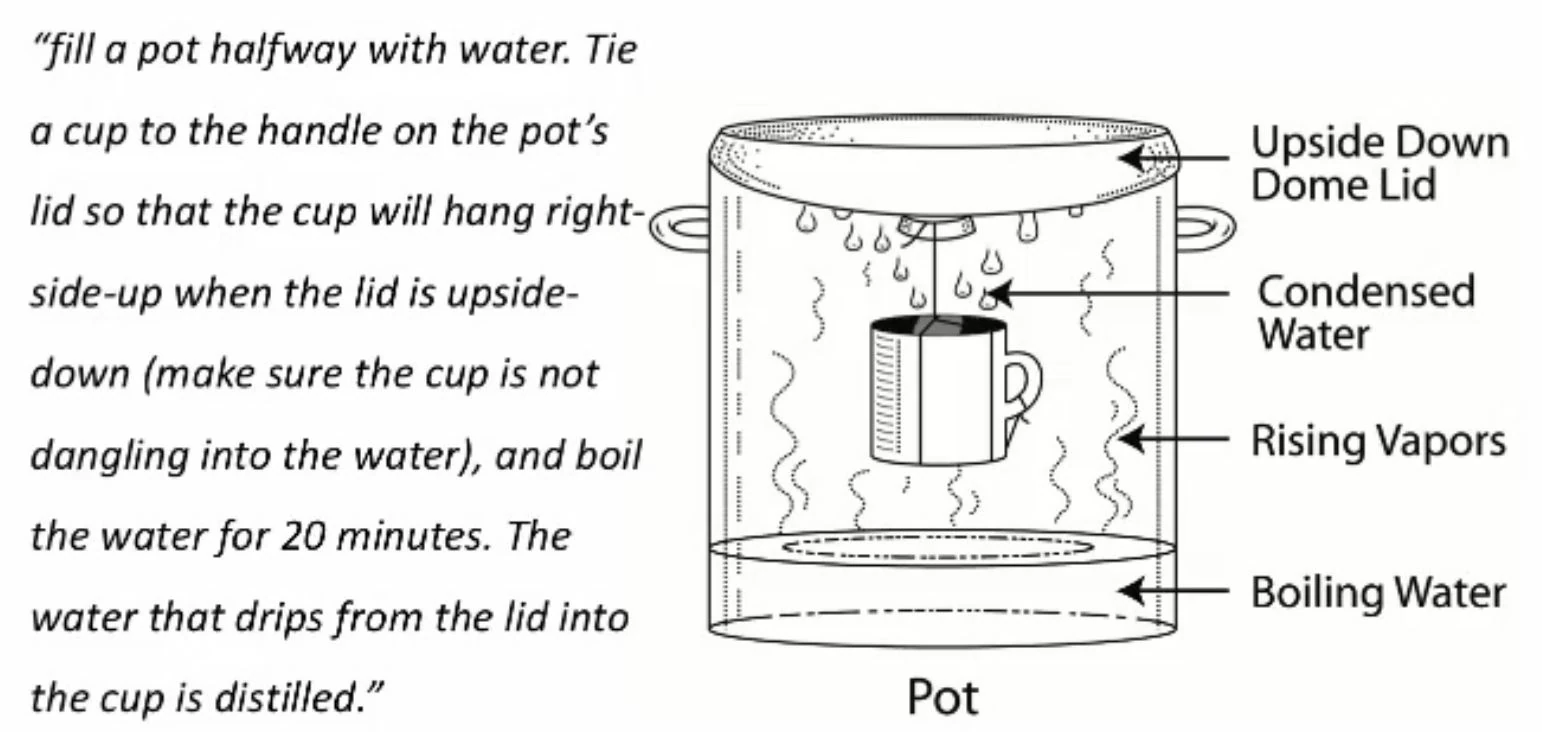 "fill a pot halfway with water. Tie a cup to the handle on the pot's lid so that the cup will hang right-side-up when the lid is upside-down (make sure the cup is not dangling into the water), and boil the water for 20 minutes. The water that drips from the lid into the cup is distilled."

Upside Down Dome Lid

Condensed Water

Rising Vapors

Boiling Water

Pot