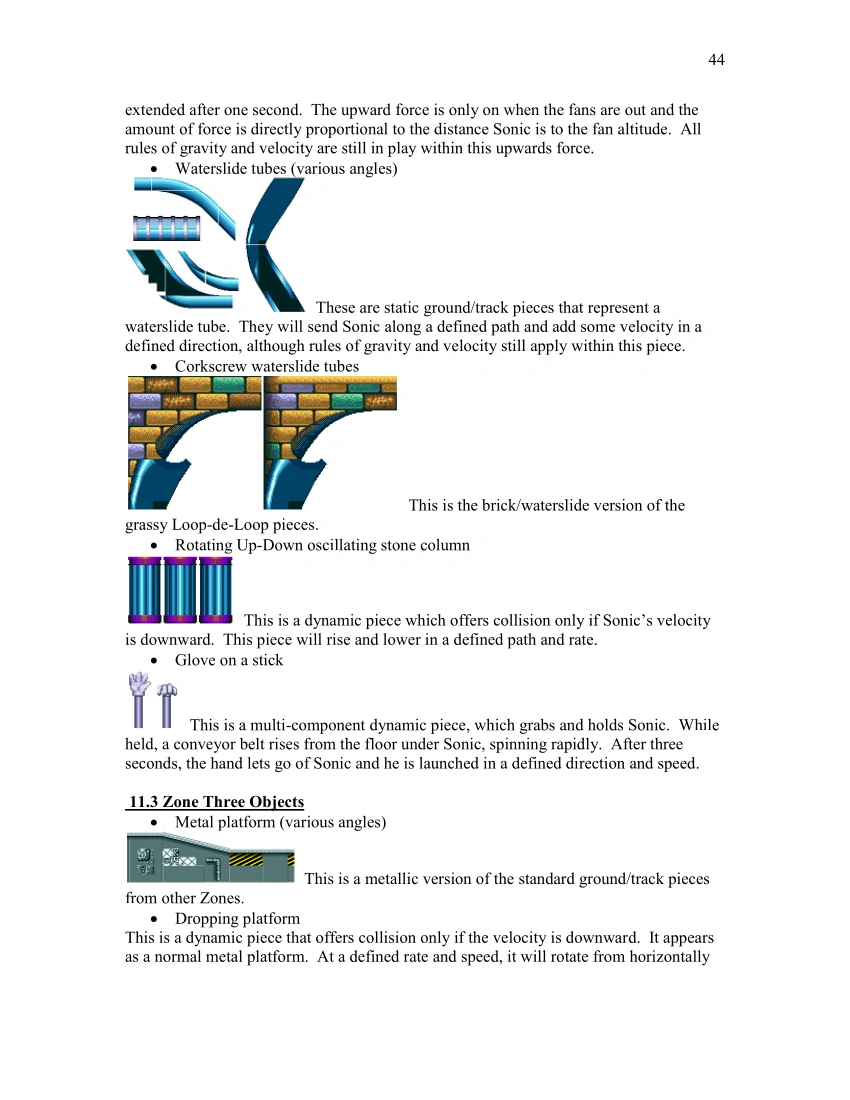 44

extended after one second. The upward force is only on when the fans are out and the amount of force is directly proportional to the distance Sonic is to the fan altitude. All rules of gravity and velocity are still in play within this upwards force.

• Waterslide tubes (various angles)

These are static ground/track pieces that represent a waterslide tube. They will send Sonic along a defined path and add some velocity in a defined direction, although rules of gravity and velocity still apply within this piece.

• Corkscrew waterslide tubes

This is the brick/waterslide version of the grassy Loop-de-Loop pieces.

• Rotating Up-Down oscillating stone column

This is a dynamic piece which offers collision only if Sonic's velocity is downward. This piece will rise and lower in a defined path and rate.

• Glove on a stick

This is a multi-component dynamic piece, which grabs and holds Sonic. While held, a conveyor belt rises from the floor under Sonic, spinning rapidly. After three seconds, the hand lets go of Sonic and he is launched in a defined direction and speed.

11.3 Zone Three Objects

• Metal platform (various angles)

This is a metallic version of the standard ground/track pieces from other Zones.

• Dropping platform

This is a dynamic piece that offers collision only if the velocity is downward. It appears as a normal metal platform. At a defined rate and speed, it will rotate from horizontally