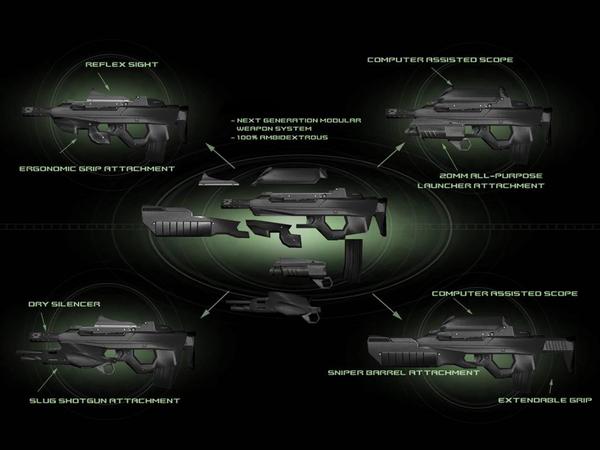 REFLEX SIGHT

ERGONOMIC GRIP ATTACHMENT

- NEXT GENERATION MODULAR WEAPON SYSTEM
- 100% AMBIDEXTROUS

COMPUTER ASSISTED SCOPE

20MM ALL-PURPOSE LAUNCHER ATTACHMENT

DRY SILENCER

SLUG SHOTGUN ATTACHMENT

COMPUTER ASSISTED SCOPE

SNIPER BARREL ATTACHMENT

EXTENDABLE GRIP