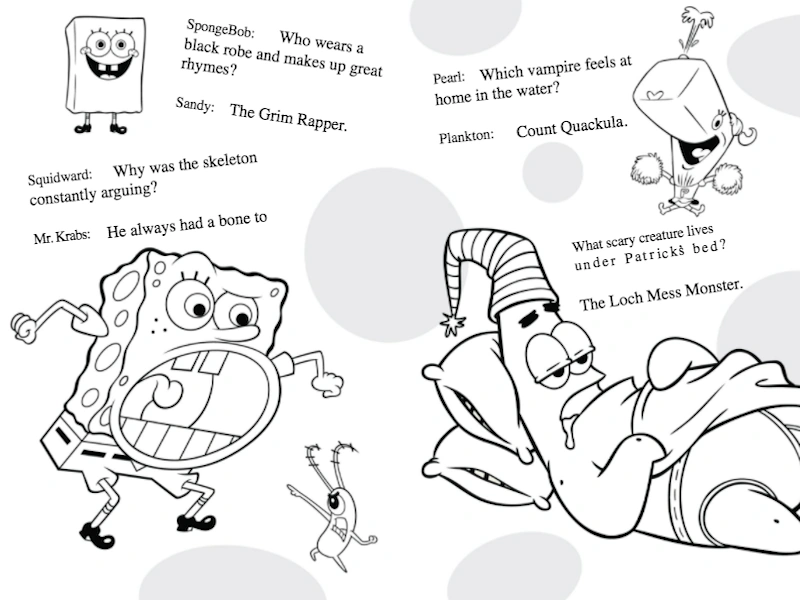 SpongeBob: Who wears a black robe and makes up great rhymes?

Sandy: The Grim Rapper.

Squidward: Why was the skeleton constantly arguing?

Mr. Krabs: He always had a bone to

Pearl: Which vampire feels at home in the water?

Plankton: Count Quackula.

What scary creature lives under Patrick's bed?

The Loch Mess Monster.