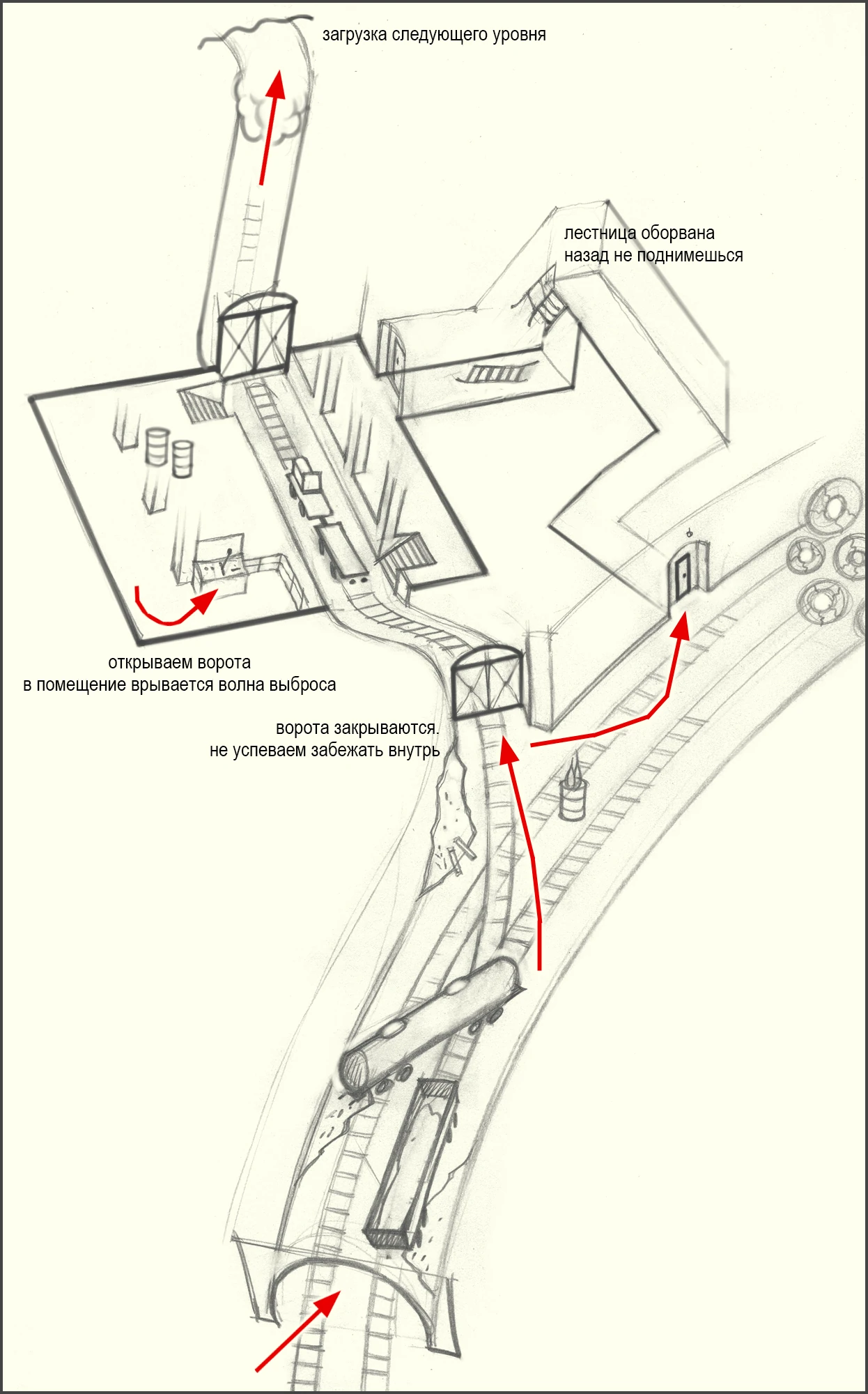 загрузка следующего уровня

лестница оборвана
назад не поднимешься

открываем ворота
в помещение врывается волна выброса

ворота закрываются.
не успеваем забежать внутрь