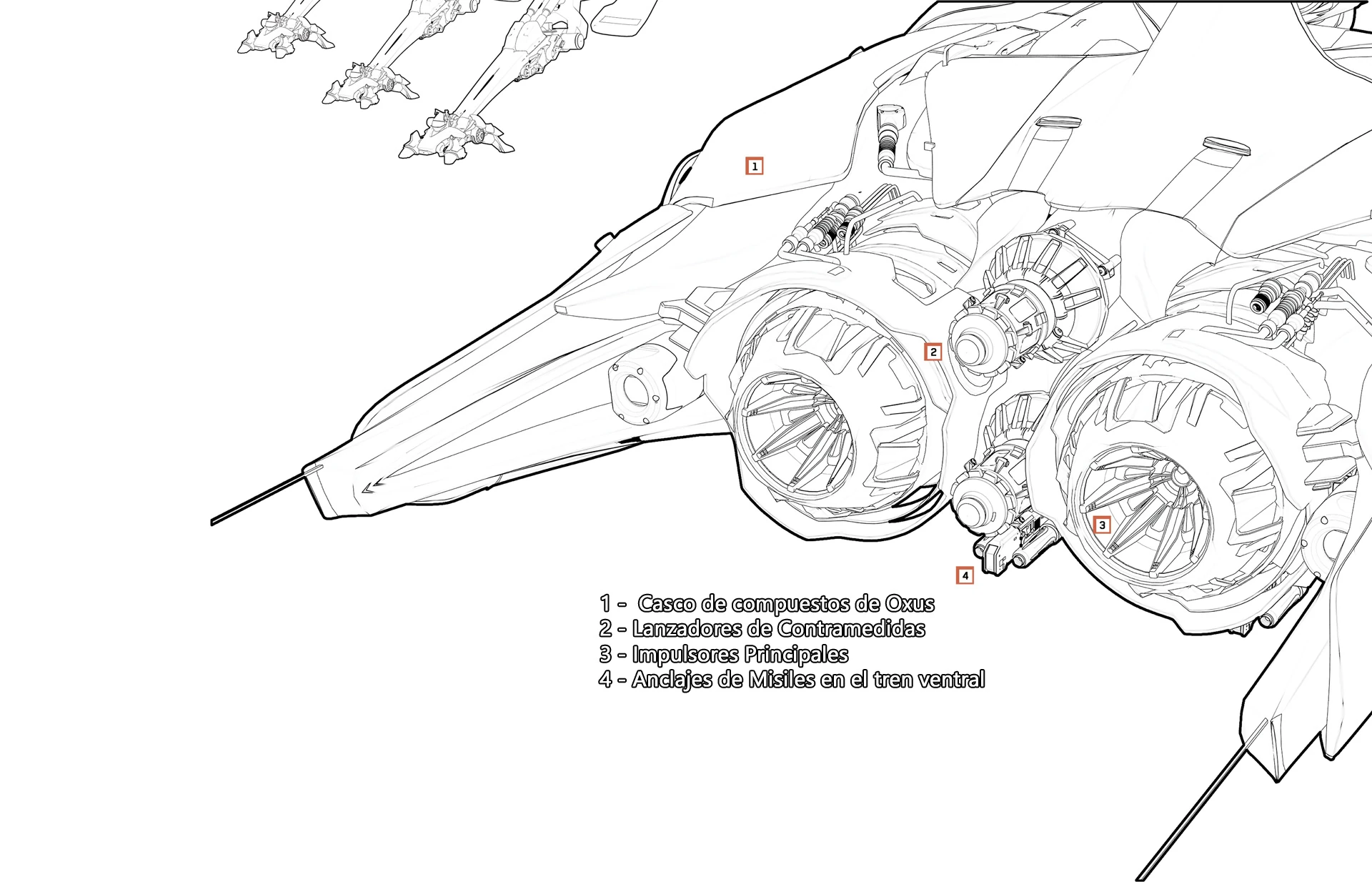 1

2

3

4

1 - Casco de compuestos de Oxus
2 - Lanzadores de Contramedidas
3 - Impulsores Principales
4 - Anclajes de Misiles en el tren ventral