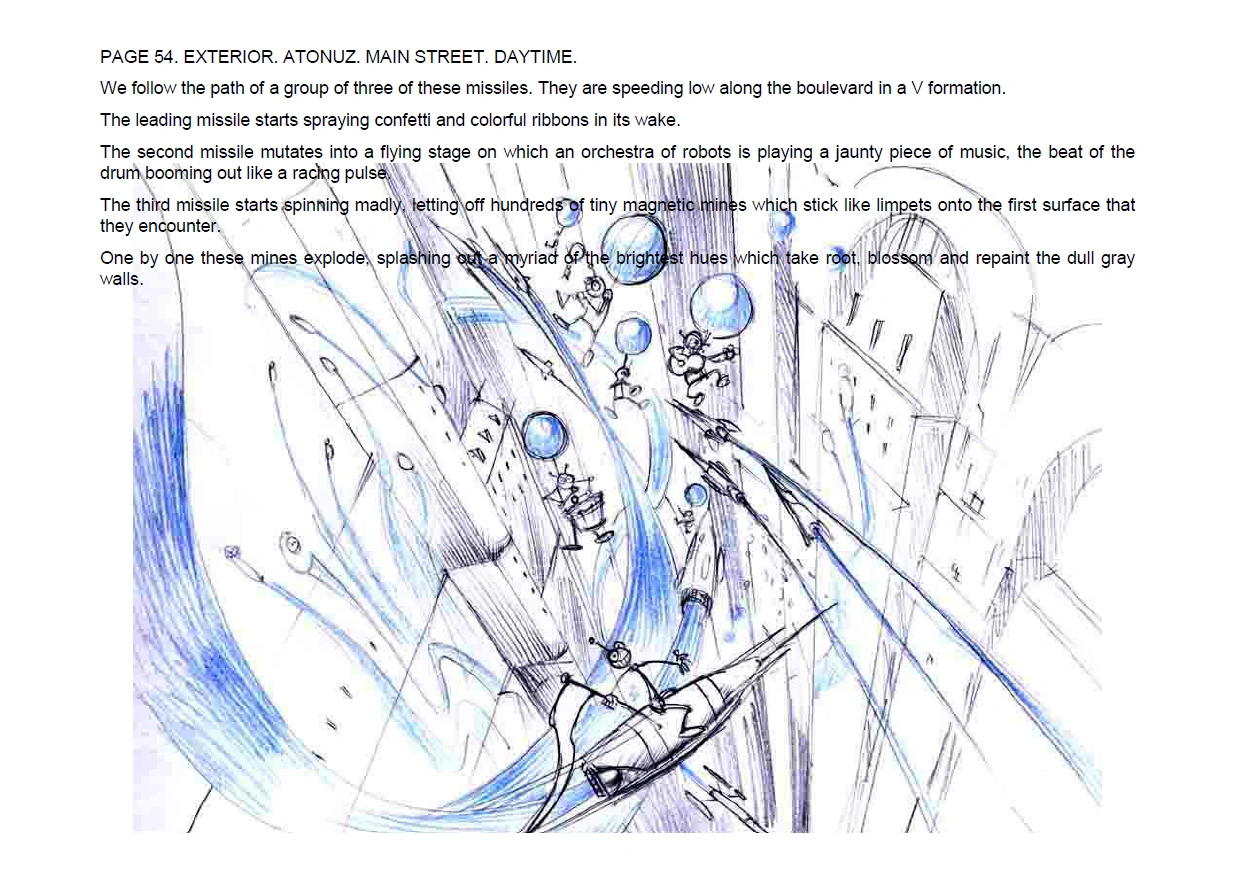 PAGE 54. EXTERIOR. ATONUZ. MAIN STREET. DAYTIME.

We follow the path of a group of three of these missiles. They are speeding low along the boulevard in a V formation.

The leading missile starts spraying confetti and colorful ribbons in its wake.

The second missile mutates into a flying stage on which an orchestra of robots is playing a jaunty piece of music, the beat of the drum booming out like a racing pulse.

The third missile starts spinning madly, letting off hundreds of tiny magnetic mines which stick like limpets onto the first surface that they encounter.

One by one these mines explode, splashing out a myriad of the brightest hues which take root, blossom and repaint the dull gray walls.