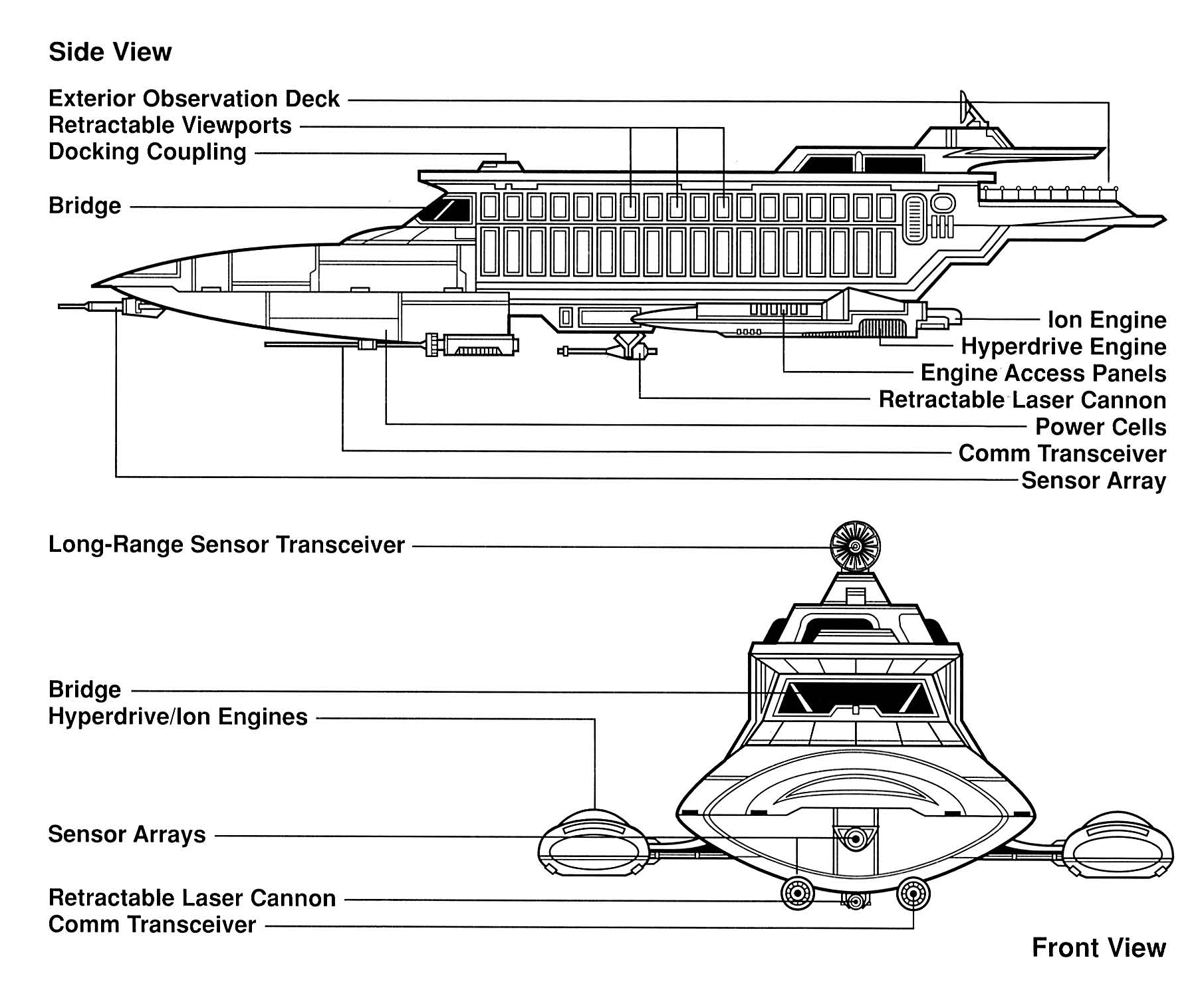 Side View

Exterior Observation Deck
Retractable Viewports
Docking Coupling

Bridge

Ion Engine
Hyperdrive Engine
Engine Access Panels
Retractable Laser Cannon
Power Cells
Comm Transceiver
Sensor Array

Long-Range Sensor Transceiver

Bridge
Hyperdrive/Ion Engines

Sensor Arrays

Retractable Laser Cannon
Comm Transceiver

Front View