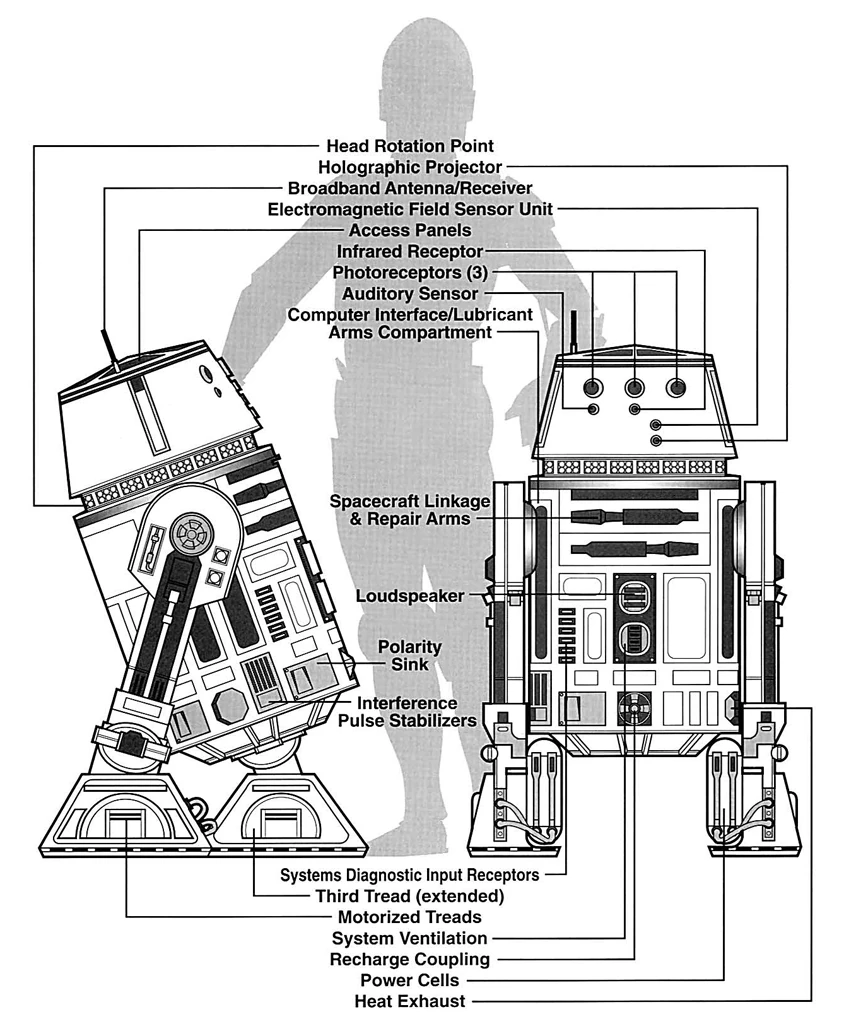 Head Rotation Point
Holographic Projector
Broadband Antenna/Receiver
Electromagnetic Field Sensor Unit
Access Panels
Infrared Receptor
Photoreceptors (3)
Auditory Sensor
Computer Interface/Lubricant Arms Compartment

Spacecraft Linkage & Repair Arms

Loudspeaker

Polarity Sink

Interference Pulse Stabilizers

Systems Diagnostic Input Receptors
Third Tread (extended)
Motorized Treads
System Ventilation
Recharge Coupling
Power Cells
Heat Exhaust