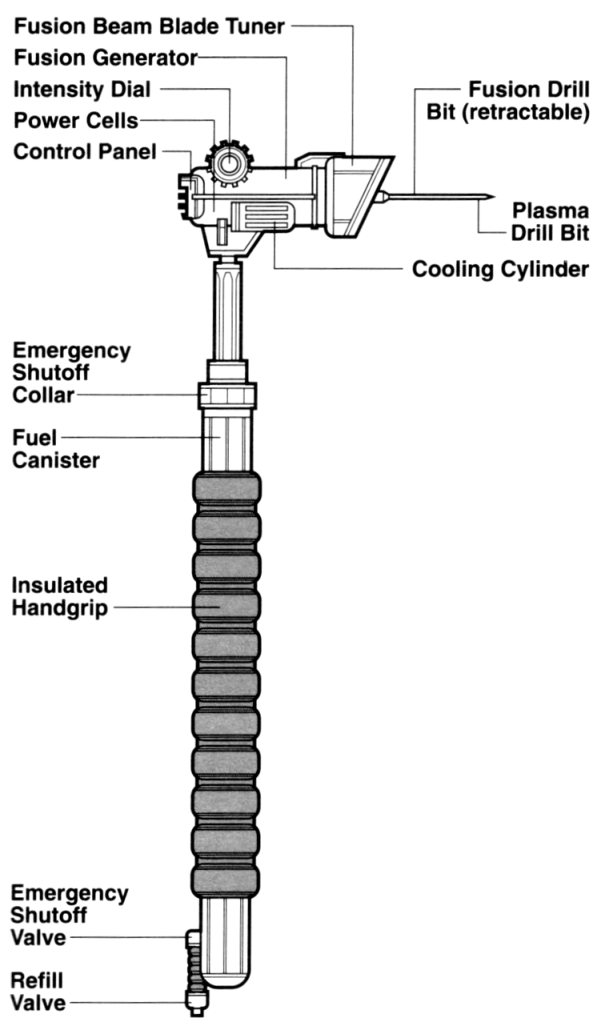 Fusion Beam Blade Tuner
Fusion Generator
Intensity Dial
Power Cells
Control Panel
Fusion Drill Bit (retractable)
Plasma Drill Bit
Cooling Cylinder
Emergency Shutoff Collar
Fuel Canister
Insulated Handgrip
Emergency Shutoff Valve
Refill Valve