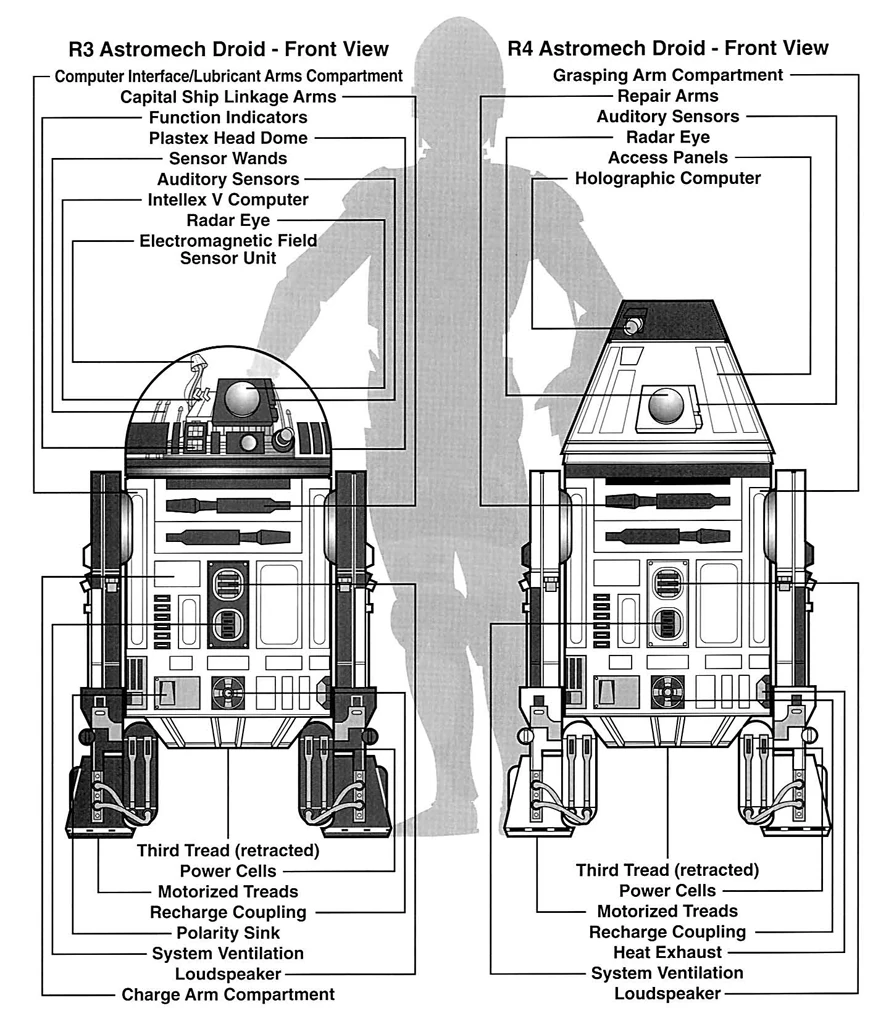 R3 Astromech Droid - Front View

Computer Interface/Lubricant Arms Compartment
Capital Ship Linkage Arms
Function Indicators
Plastex Head Dome
Sensor Wands
Auditory Sensors
Intellex V Computer
Radar Eye
Electromagnetic Field Sensor Unit

Third Tread (retracted)
Power Cells
Motorized Treads
Recharge Coupling
Polarity Sink
System Ventilation
Loudspeaker
Charge Arm Compartment

R4 Astromech Droid - Front View

Grasping Arm Compartment
Repair Arms
Auditory Sensors
Radar Eye
Access Panels
Holographic Computer

Third Tread (retracted)
Power Cells
Motorized Treads
Recharge Coupling
Heat Exhaust
System Ventilation
Loudspeaker