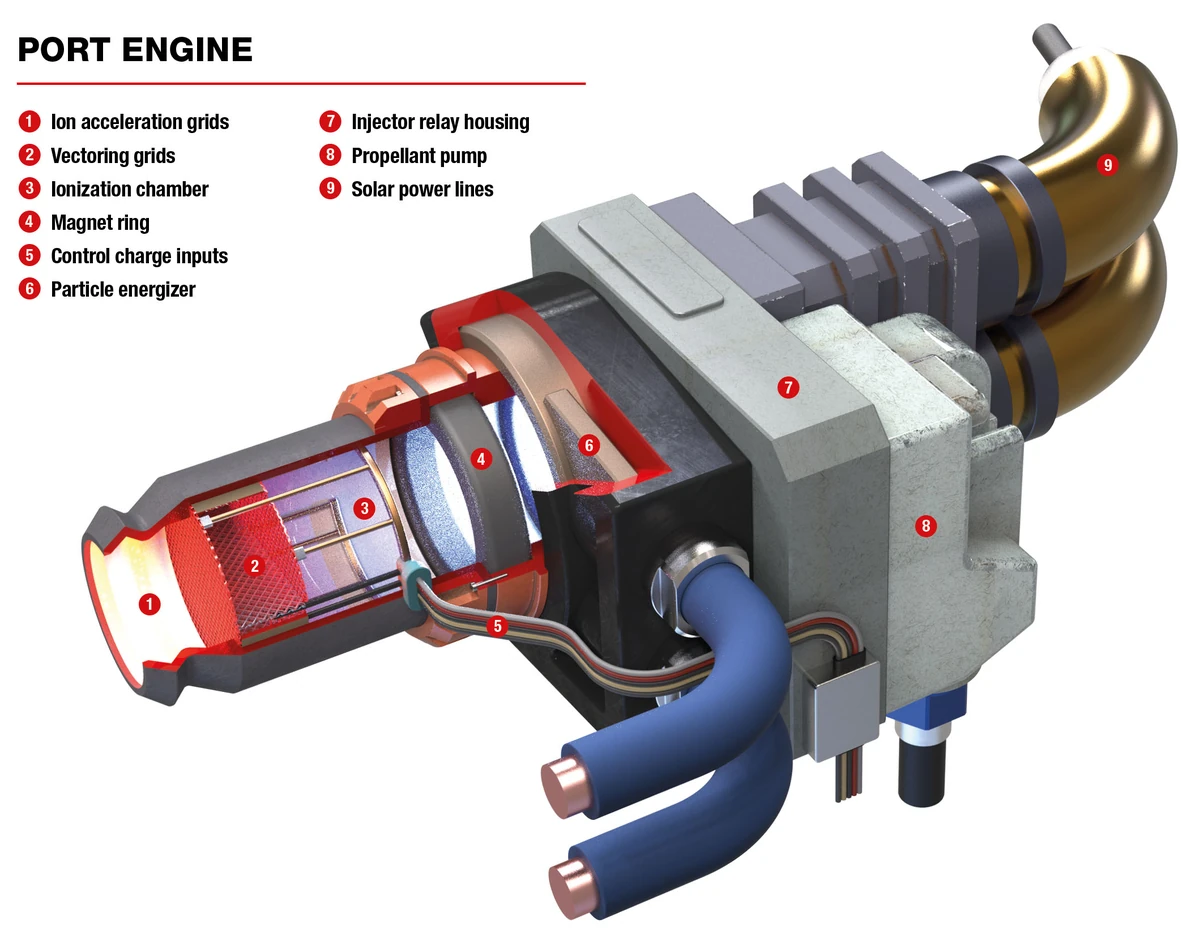 PORT ENGINE

1 Ion acceleration grids
2 Vectoring grids
3 Ionization chamber
4 Magnet ring
5 Control charge inputs
6 Particle energizer

7 Injector relay housing
8 Propellant pump
9 Solar power lines

9
7
6
4
3
8
2
1
5