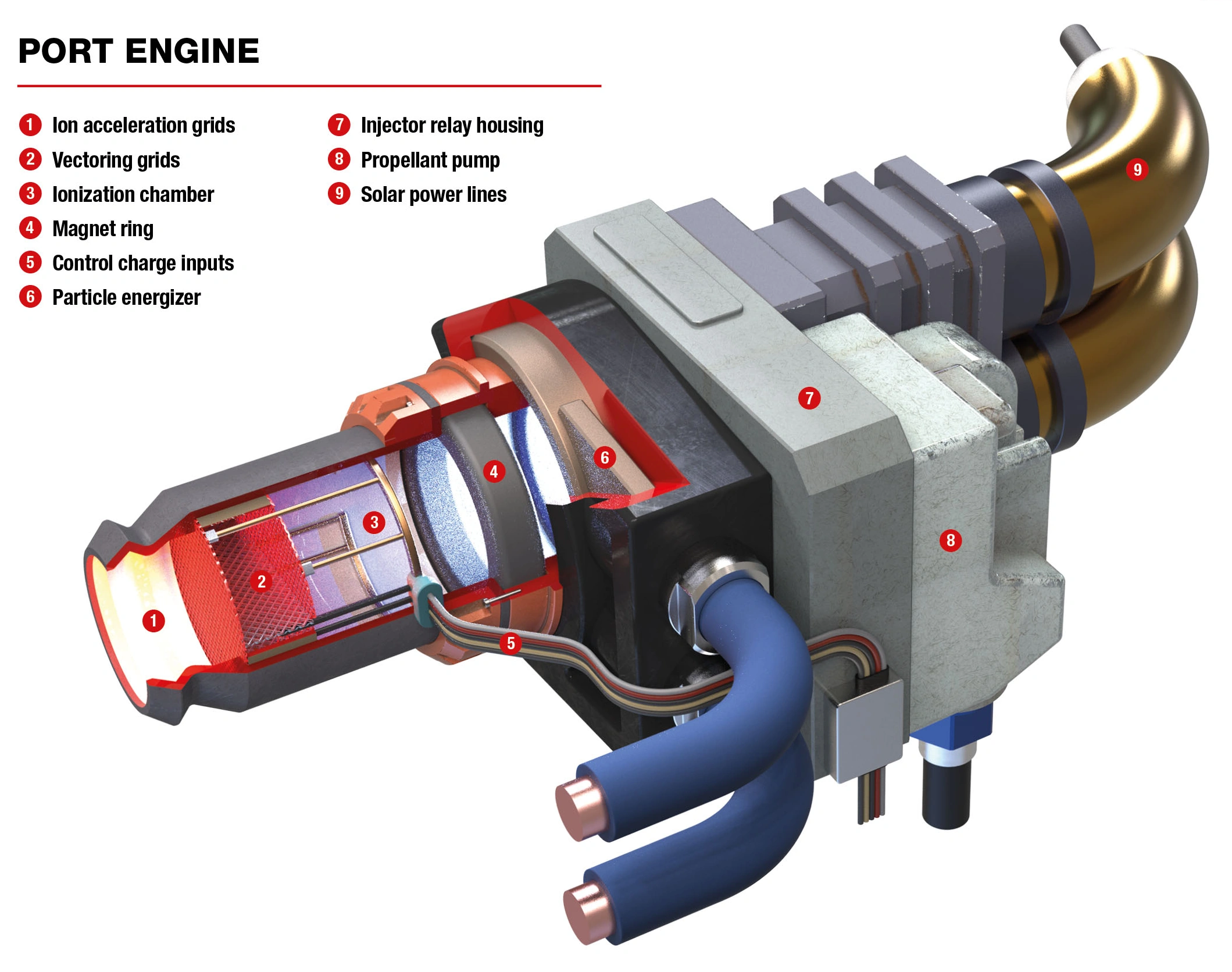 PORT ENGINE

1 Ion acceleration grids
2 Vectoring grids
3 Ionization chamber
4 Magnet ring
5 Control charge inputs
6 Particle energizer

7 Injector relay housing
8 Propellant pump
9 Solar power lines

9
7
6
4
3
8
2
1
5