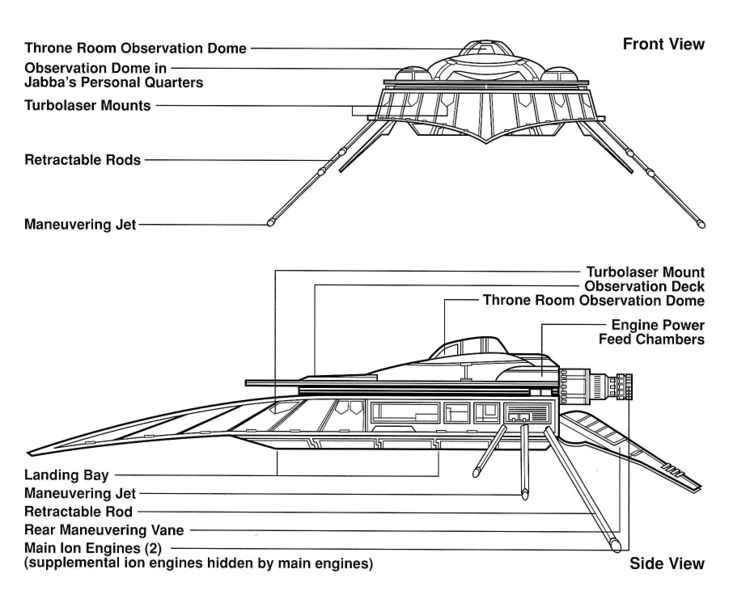 Front View

Throne Room Observation Dome
Observation Dome in Jabba's Personal Quarters
Turbolaser Mounts
Retractable Rods
Maneuvering Jet

Turbolaser Mount
Observation Deck
Throne Room Observation Dome
Engine Power Feed Chambers

Landing Bay
Maneuvering Jet
Retractable Rod
Rear Maneuvering Vane
Main Ion Engines (2)
(supplemental ion engines hidden by main engines)

Side View