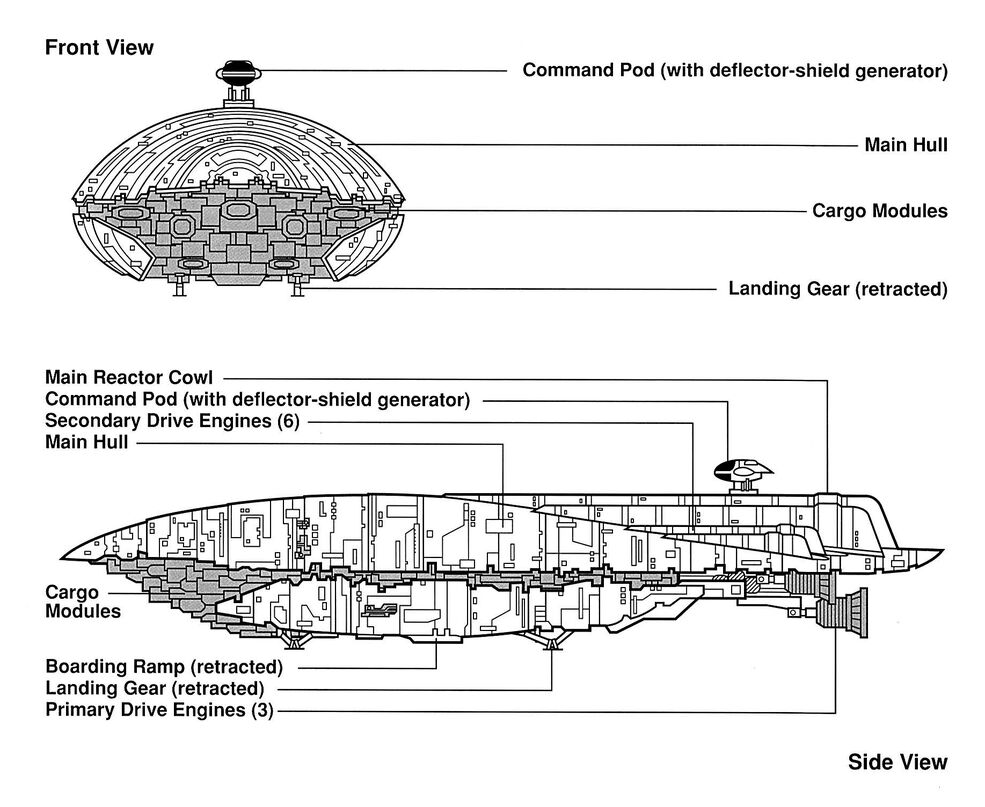 Front View

Command Pod (with deflector-shield generator)

Main Hull

Cargo Modules

Landing Gear (retracted)

Main Reactor Cowl
Command Pod (with deflector-shield generator)
Secondary Drive Engines (6)
Main Hull

Cargo Modules

Boarding Ramp (retracted)
Landing Gear (retracted)
Primary Drive Engines (3)

Side View