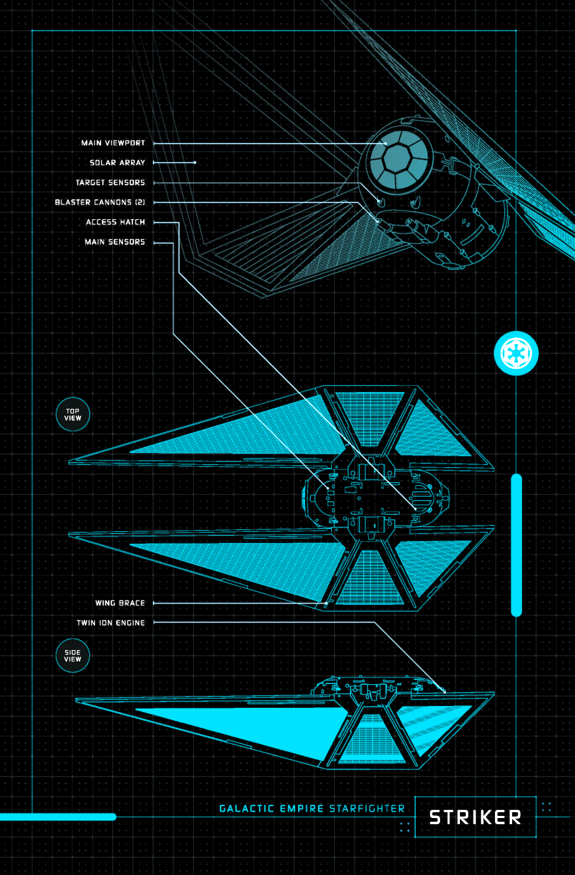 MAIN VIEWPORT
SOLAR ARRAY
TARGET SENSORS
BLASTER CANNONS (2)
ACCESS HATCH
MAIN SENSORS

TOP VIEW

WING BRACE
TWIN ION ENGINE

SIDE VIEW

GALACTIC EMPIRE STARFIGHTER
STRIKER