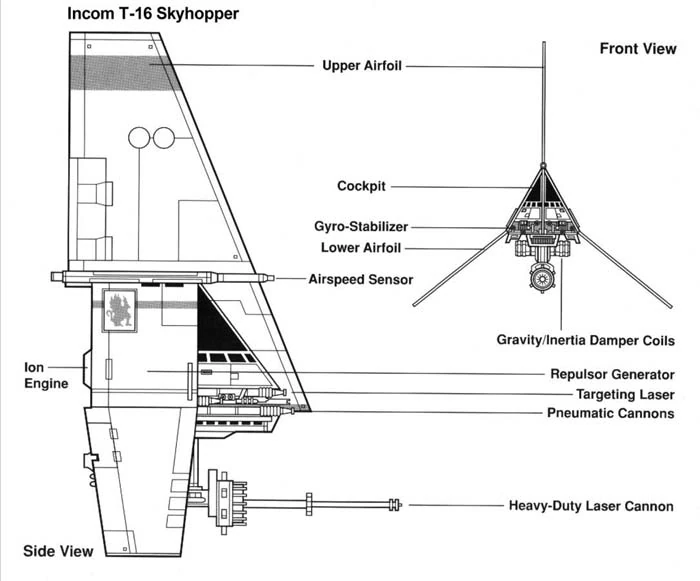 Incom T-16 Skyhopper

Front View

Upper Airfoil

Cockpit

Gyro-Stabilizer

Lower Airfoil

Airspeed Sensor

Gravity/Inertia Damper Coils

Ion Engine

Repulsor Generator

Targeting Laser

Pneumatic Cannons

Heavy-Duty Laser Cannon

Side View