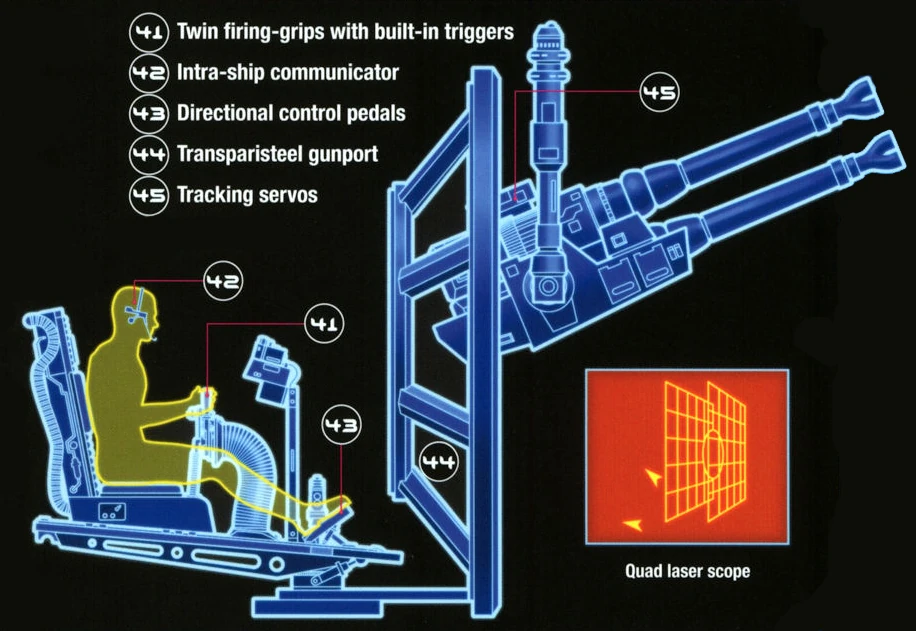 41 Twin firing-grips with built-in triggers
42 Intra-ship communicator
43 Directional control pedals
44 Transparisteel gunport
45 Tracking servos

45

42

41

43

44

Quad laser scope