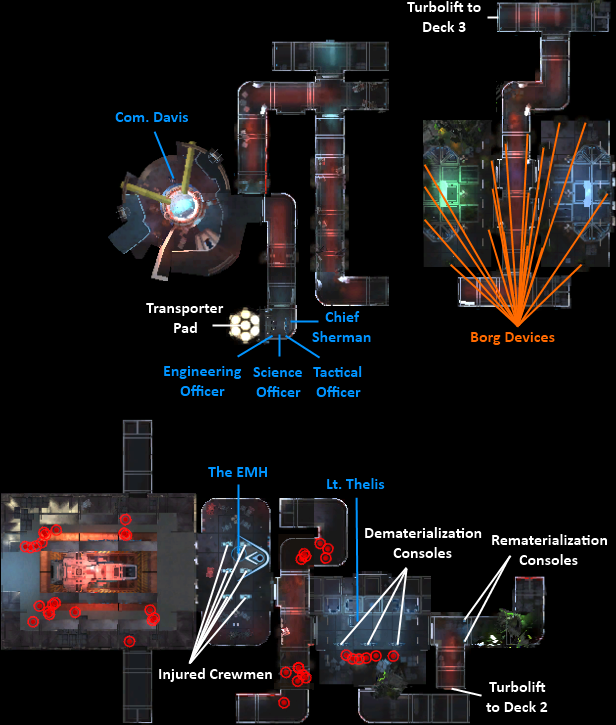 Turbolift to Deck 3

Com. Davis

Transporter Pad

Chief Sherman

Engineering Officer

Science Officer

Tactical Officer

Borg Devices

The EMH

Lt. Thelis

Dematerialization Consoles

Rematerialization Consoles

Injured Crewmen

Turbolift to Deck 2