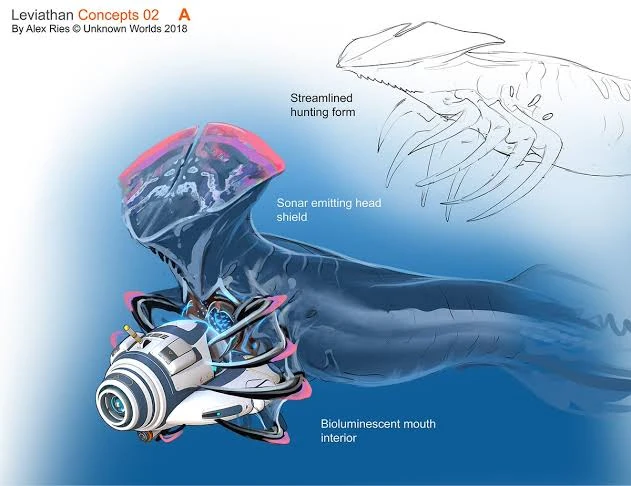 Leviathan Concepts 02 A
By Alex Ries © Unknown Worlds 2018

Streamlined hunting form

Sonar emitting head shield

Bioluminescent mouth interior