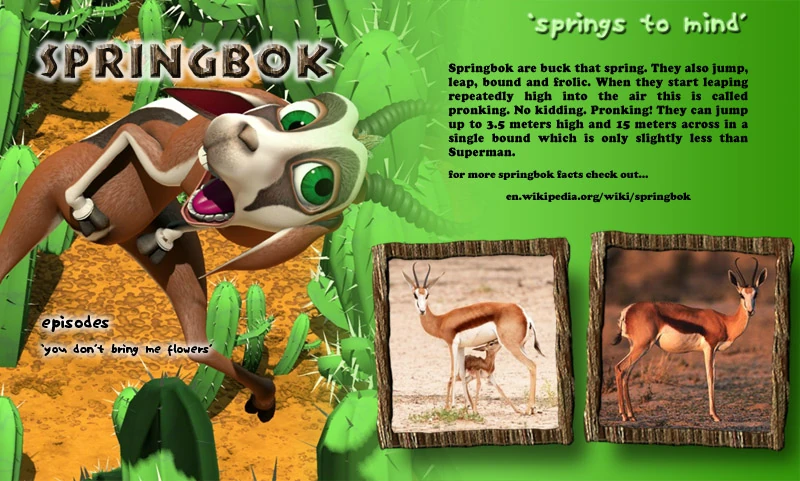 SPRINGBOK

'springs to mind'

Springbok are buck that spring. They also jump, leap, bound and frolic. When they start leaping repeatedly high into the air this is called pronking. No kidding. Pronking! They can jump up to 3.5 meters high and 15 meters across in a single bound which is only slightly less than Superman.

for more springbok facts check out...

en.wikipedia.org/wiki/springbok

episodes

'you don't bring me flowers'