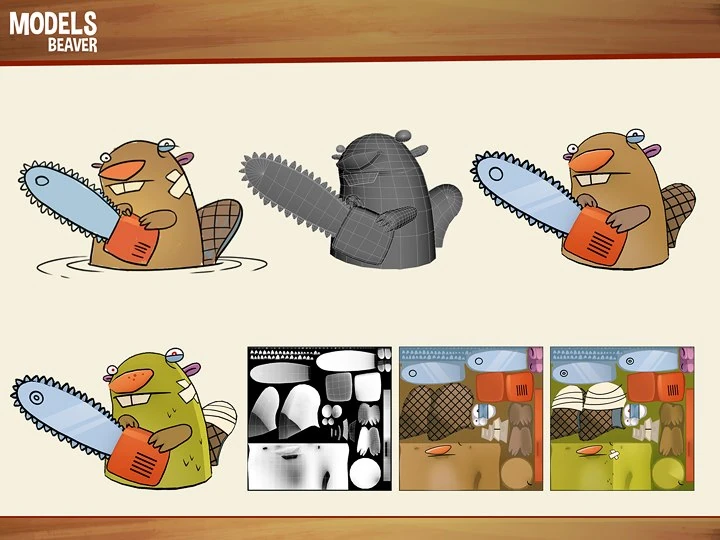 MODELS
BEAVER