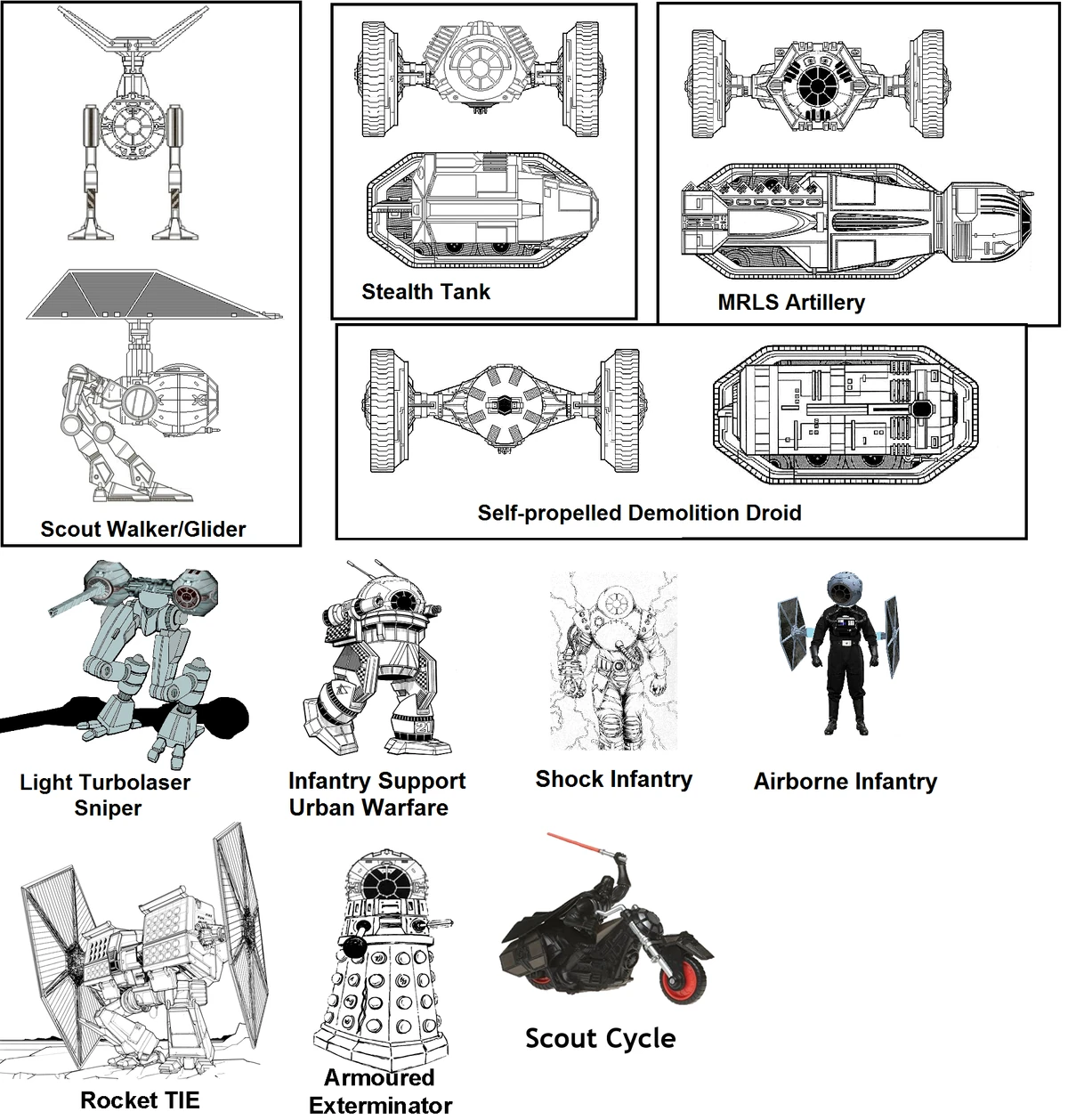 Stealth Tank

MRLS Artillery

Self-propelled Demolition Droid

Scout Walker/Glider

Light Turbolaser Sniper

Infantry Support Urban Warfare

Shock Infantry

Airborne Infantry

Rocket TIE

Armoured Exterminator

Scout Cycle